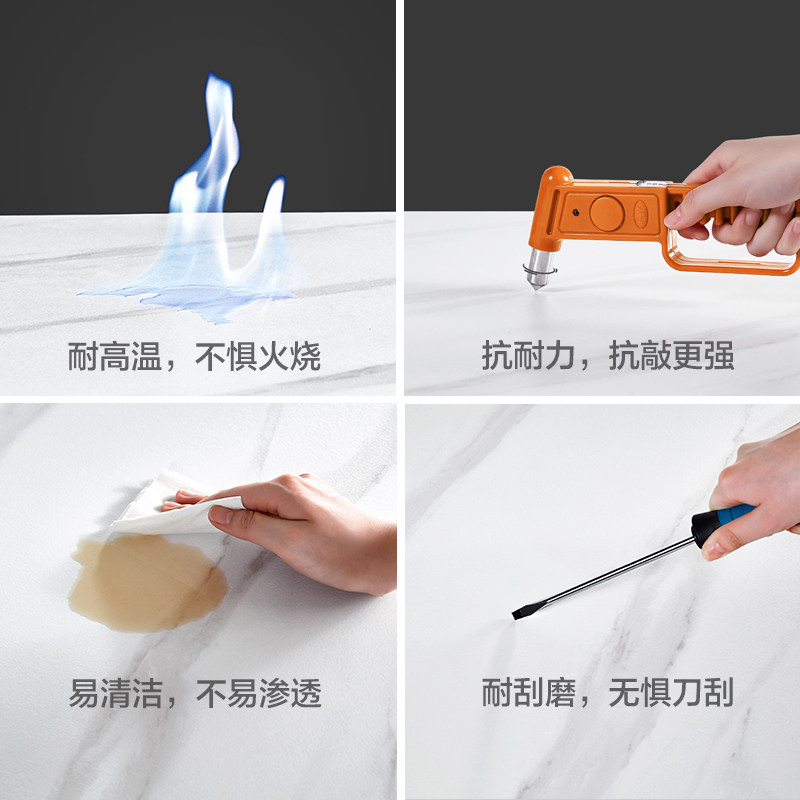 耐高温，不惧火烧

抗耐力，抗敲更强

易清洁，不易渗透

耐刮磨，无惧刀刮