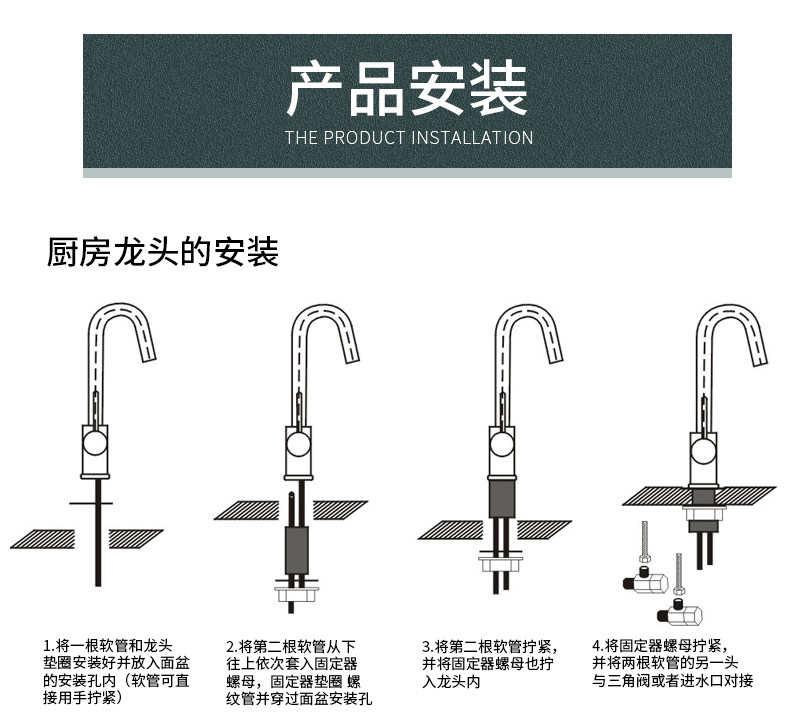 产品安装
THE PRODUCT INSTALLATION

厨房龙头的安装

1.将一根软管和龙头垫圈安装好并放入面盆的安装孔内（软管可直接用手拧紧）

2.将第二根软管从下往上依次套入固定器螺母，固定器垫圈 螺纹管并穿过面盆安装孔

3.将第二根软管拧紧，并将固定器螺母也拧入龙头内

4.将固定器螺母拧紧，并将两根软管的另一头与三角阀或者进水口对接