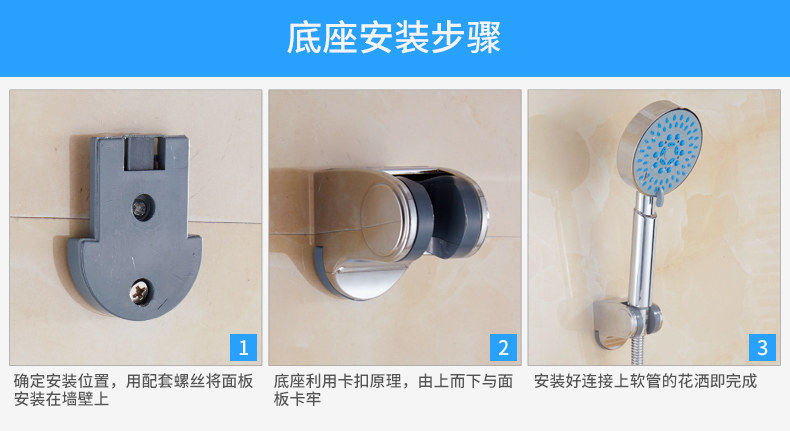 底座安装步骤

1

确定安装位置，用配套螺丝将面板安装在墙壁上

2

底座利用卡扣原理，由上而下与面板卡牢

3

安装好连接上软管的花洒即完成