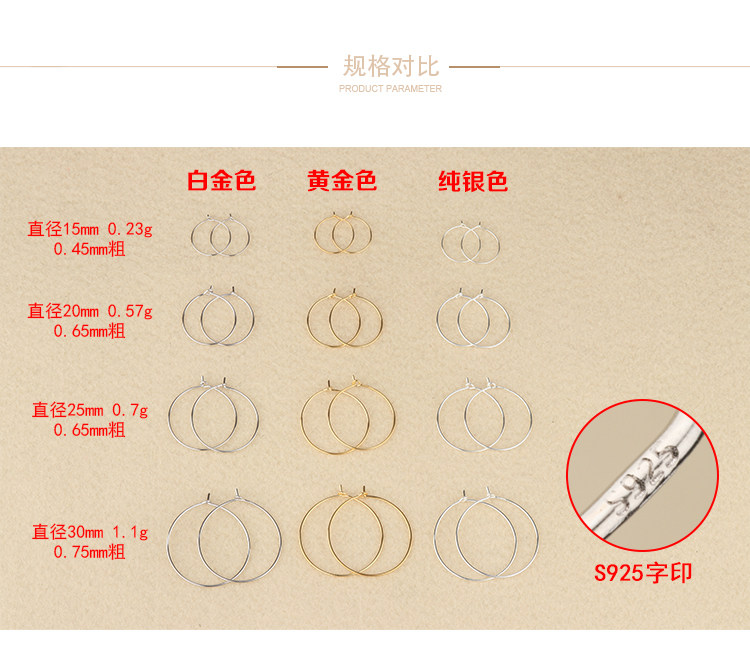 规格对比
PRODUCT PARAMETER

白金色
黄金色
纯银色

直径15mm 0.23g
0.45mm粗

直径20mm 0.57g
0.65mm粗

直径25mm 0.7g
0.65mm粗

直径30mm 1.1g
0.75mm粗

S925

S925字印