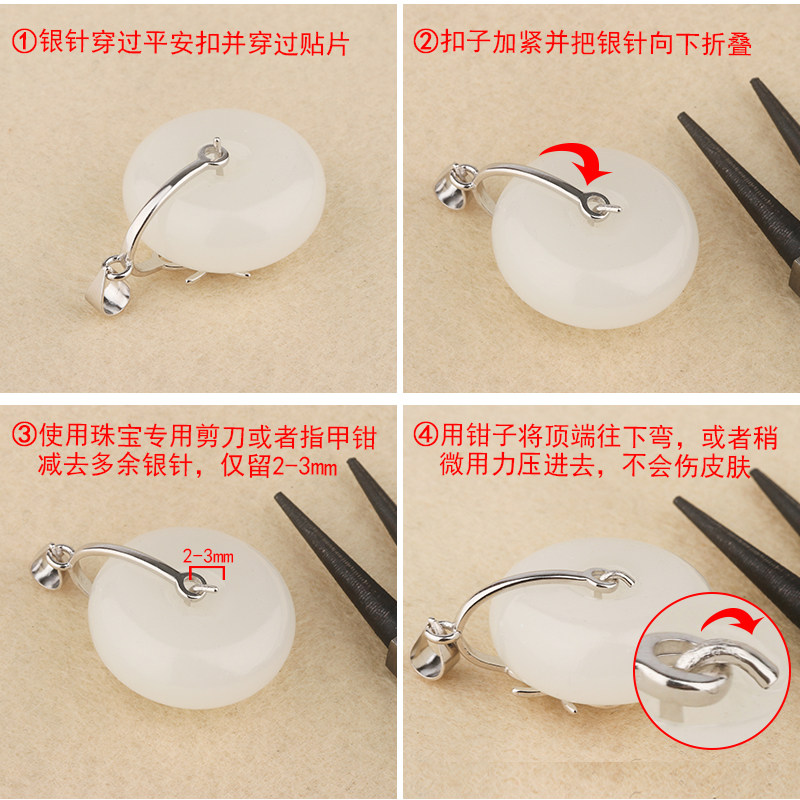 ①银针穿过平安扣并穿过贴片

②扣子加紧并把银针向下折叠

③使用珠宝专用剪刀或者指甲钳减去多余银针，仅留2-3mm

2-3mm

④用钳子将顶端往下弯，或者稍微用力压进去，不会伤皮肤