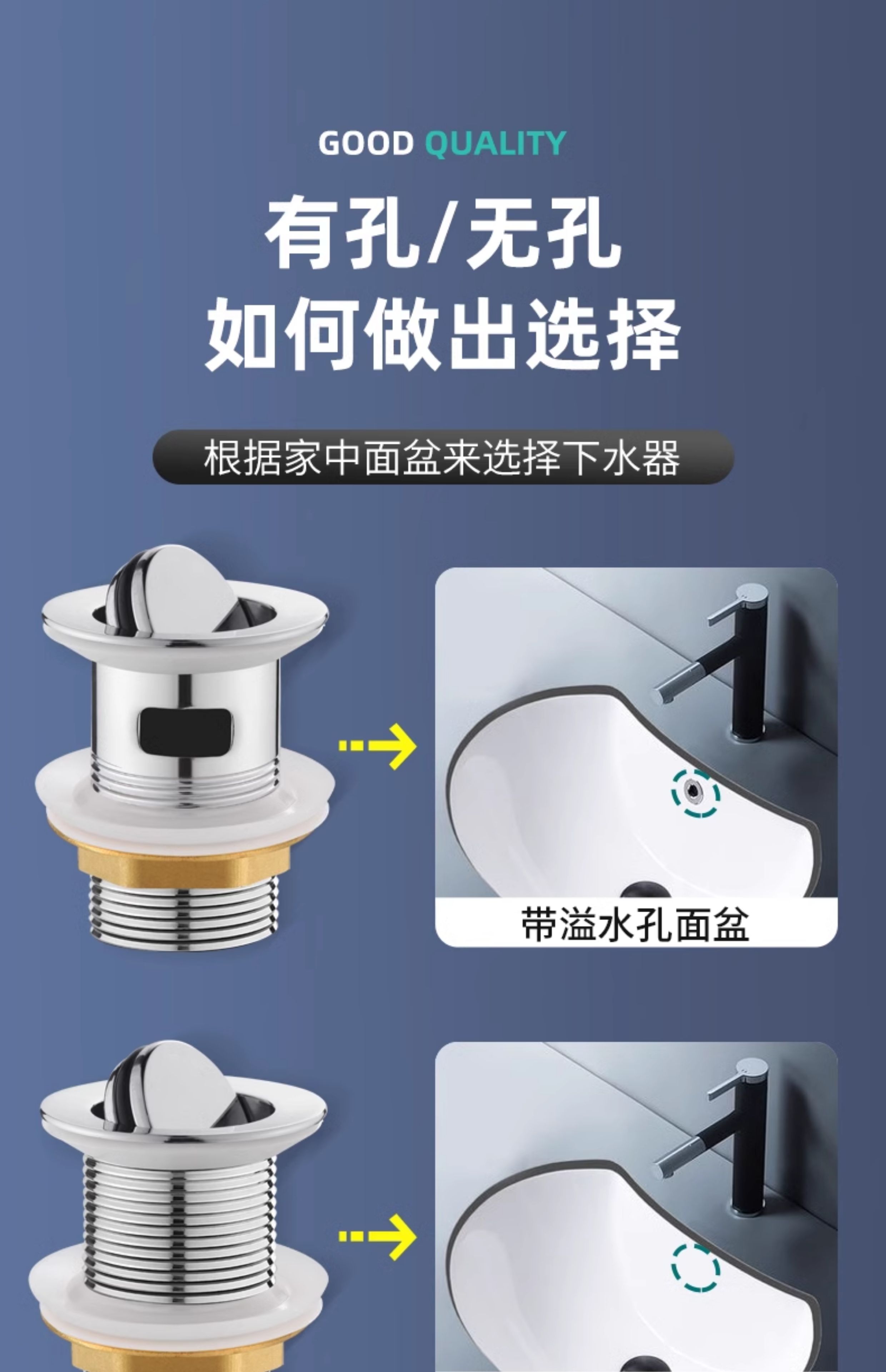 GOOD QUALITY

有孔/无孔
如何做出选择

根据家中面盆来选择下水器

带溢水孔面盆