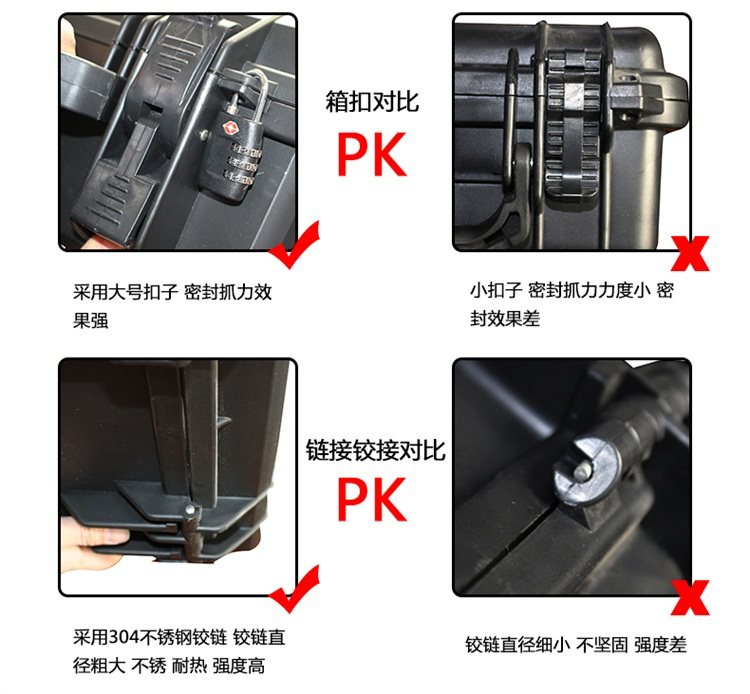 箱扣对比
PK

采用大号扣子 密封抓力效果强

小扣子 密封抓力力度小 密封效果差

链接铰接对比
PK

采用304不锈钢铰链 铰链直径粗大 不锈 耐热 强度高

铰链直径细小 不坚固 强度差