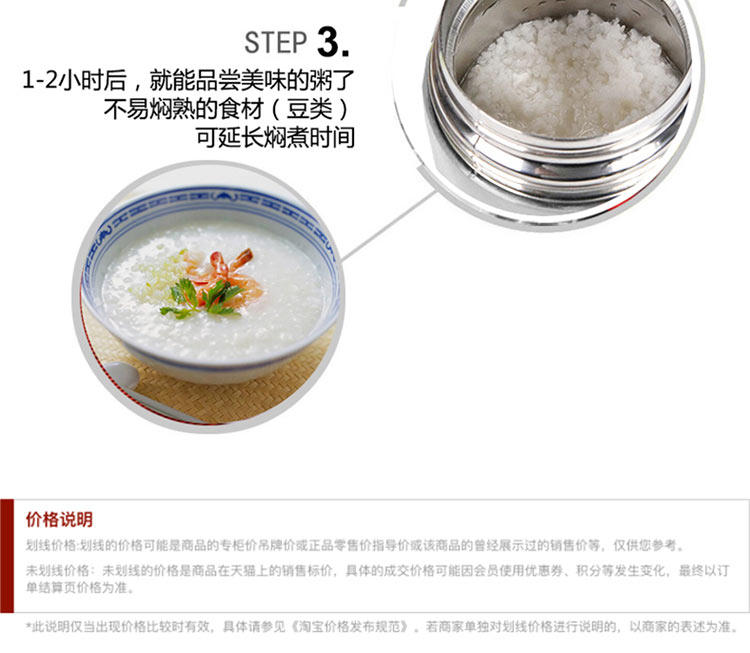 STEP 3.
1-2小时后，就能品尝美味的粥了
不易焖熟的食材（豆类）
可延长焖煮时间

价格说明
划线价格:划线的价格可能是商品的专柜价吊牌价或正品零售价指导价或该商品的曾经展示过的销售价等，仅供您参考。
未划线价格：未划线的价格是商品在天猫上的销售标价，具体的成交价格可能因会员使用优惠券、积分等发生变化，最终以订单结算页价格为准。

*此说明仅当出现价格比较时有效，具体请参见《淘宝价格发布规范》。若商家单独对划线价格进行说明的，以商家的表述为准。