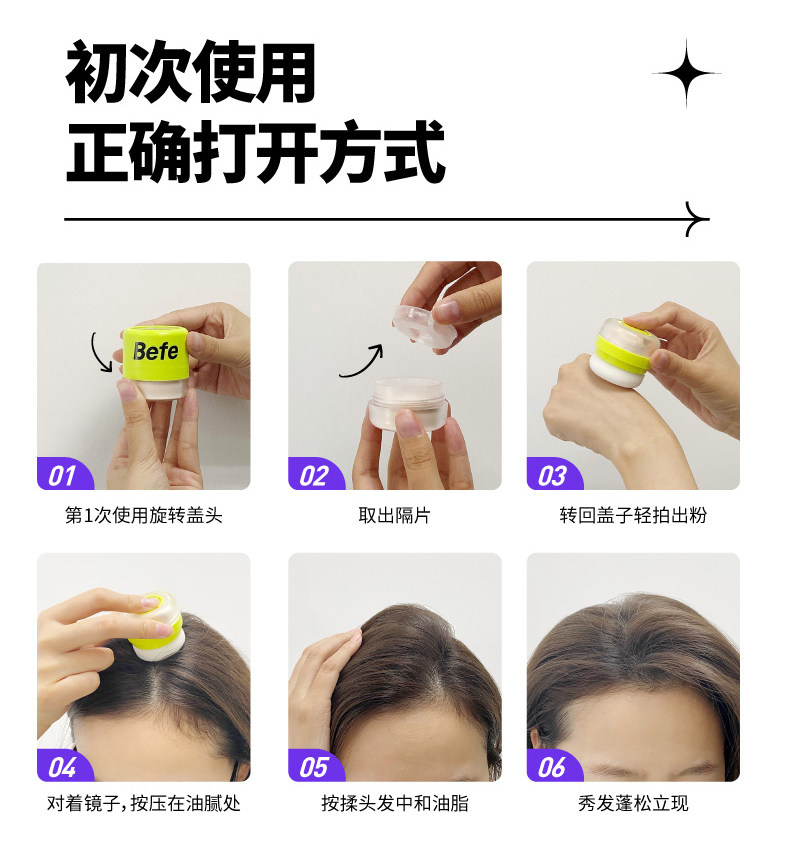 初次使用
正确打开方式

Befe

01
第1次使用旋转盖头

02
取出隔片

03
转回盖子轻拍出粉

04
对着镜子，按压在油腻处

05
按揉头发中和油脂

06
秀发蓬松立现