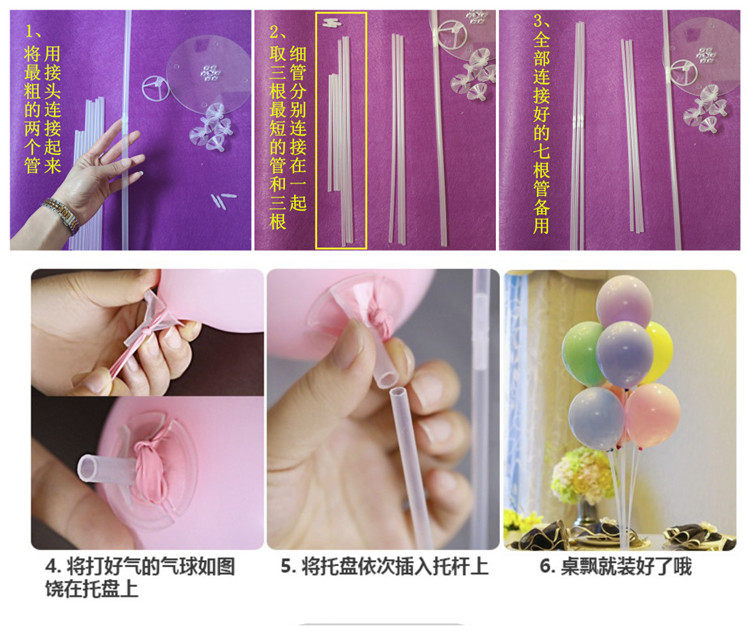 1、用接头连接起来将最粗的两个管

2、细管分别连接在一起取三根最短的管和三根

3、全部连接好的七根管备用

4. 将打好气的气球如图饶在托盘上

5. 将托盘依次插入托杆上

6. 桌飘就装好了哦