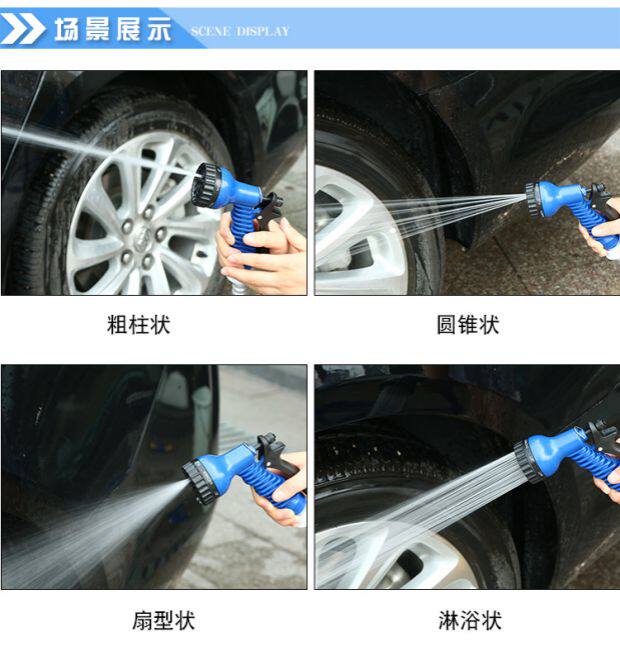 场景展示 SCENE DISPLAY

粗柱状

圆锥状

扇型状

淋浴状