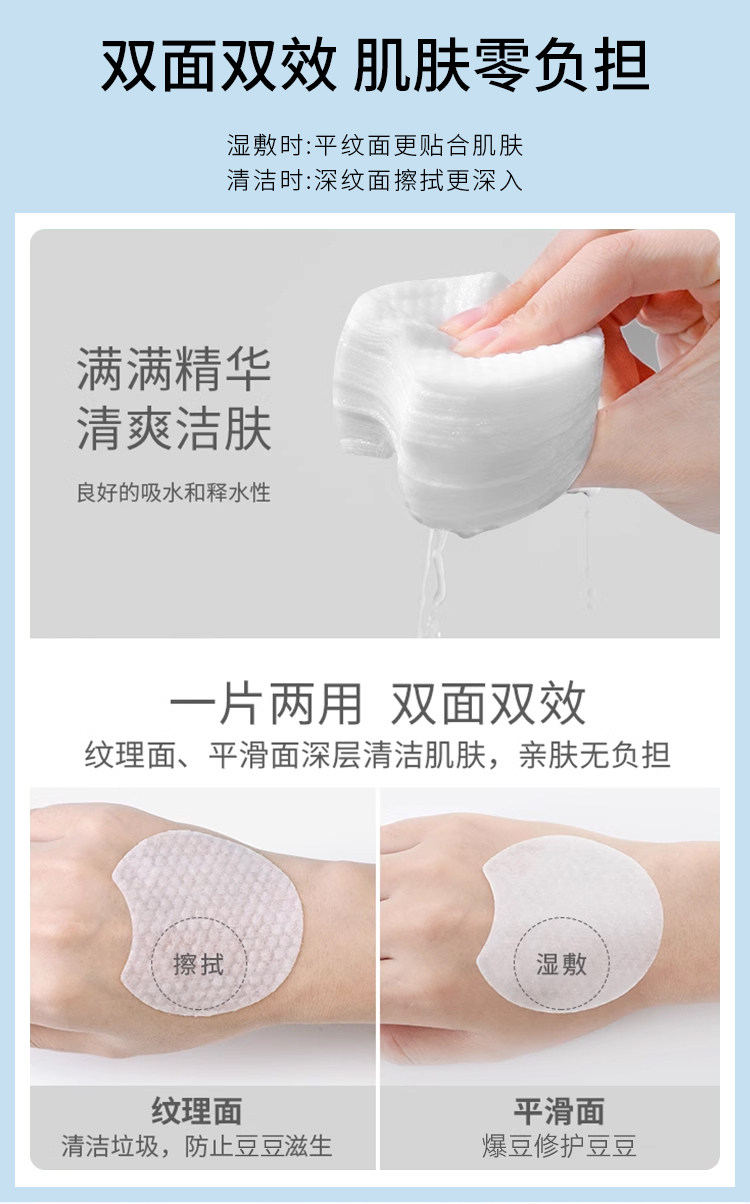 双面双效 肌肤零负担

湿敷时:平纹面更贴合肌肤
清洁时:深纹面擦拭更深入

满满精华
清爽洁肤

良好的吸水和释水性

一片两用 双面双效

纹理面、平滑面深层清洁肌肤，亲肤无负担

擦拭

湿敷

纹理面
清洁垃圾，防止豆豆滋生

平滑面
爆豆修护豆豆