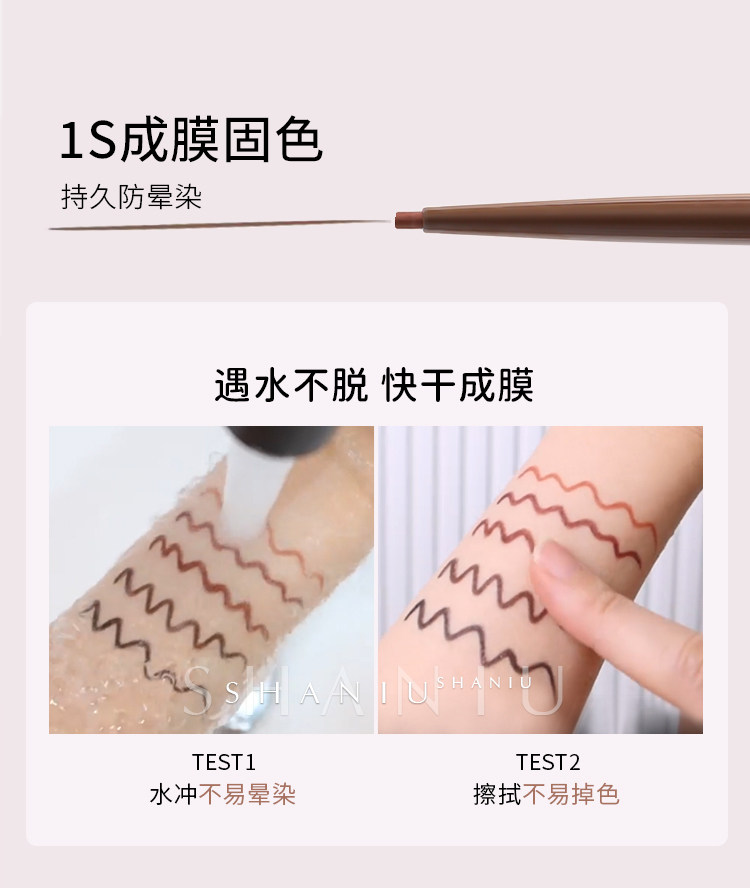 1S成膜固色
持久防晕染

遇水不脱 快干成膜

SHANIU SHANIU

TEST1
水冲不易晕染

TEST2
擦拭不易掉色