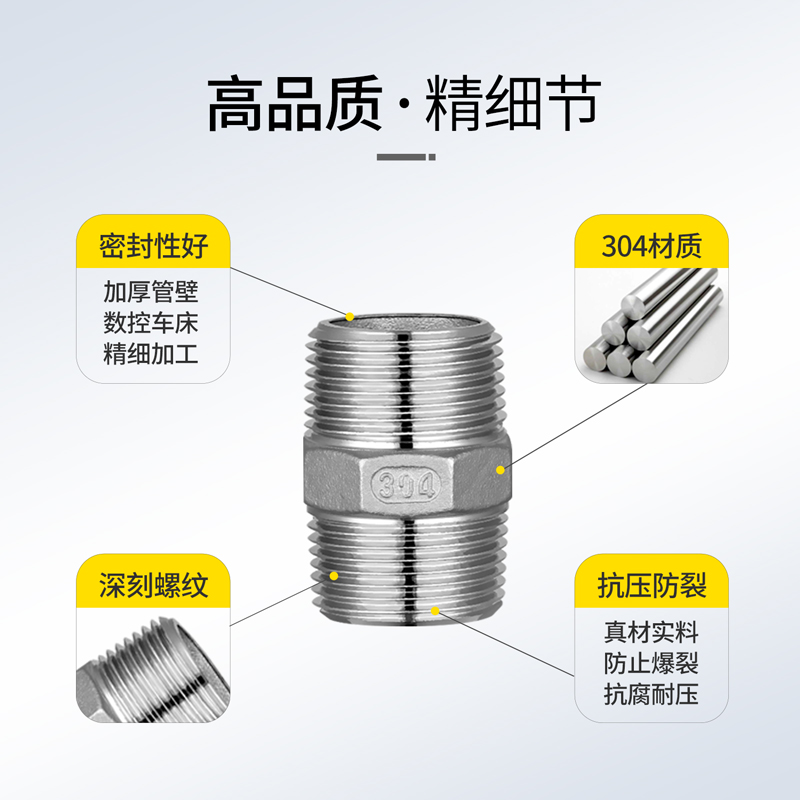 高品质·精细节

密封性好
加厚管壁
数控车床
精细加工

304材质

304

深刻螺纹

抗压防裂
真材实料
防止爆裂
抗腐耐压