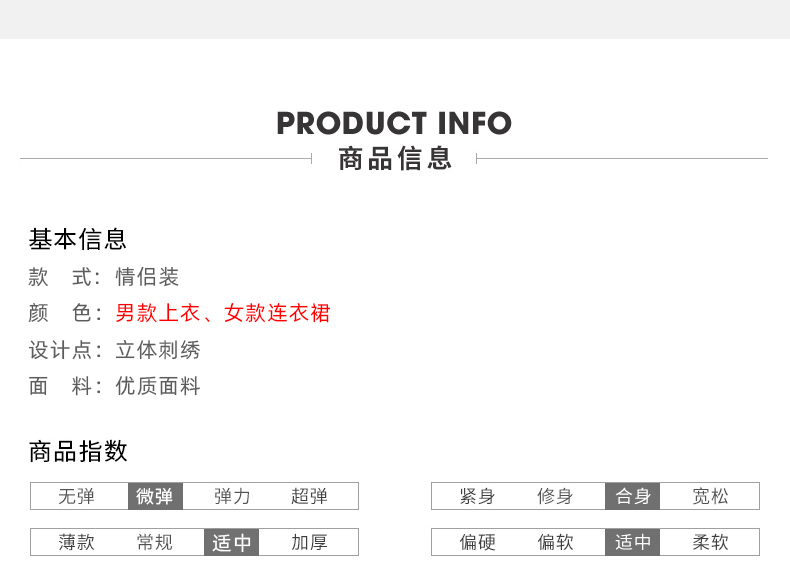 PRODUCT INFO
商品信息

基本信息
款 式：情侣装
颜 色：男款上衣、女款连衣裙
设计点：立体刺绣
面 料：优质面料

商品指数

无弹 微弹 弹力 超弹

薄款 常规 适中 加厚

紧身 修身 合身 宽松

偏硬 偏软 适中 柔软