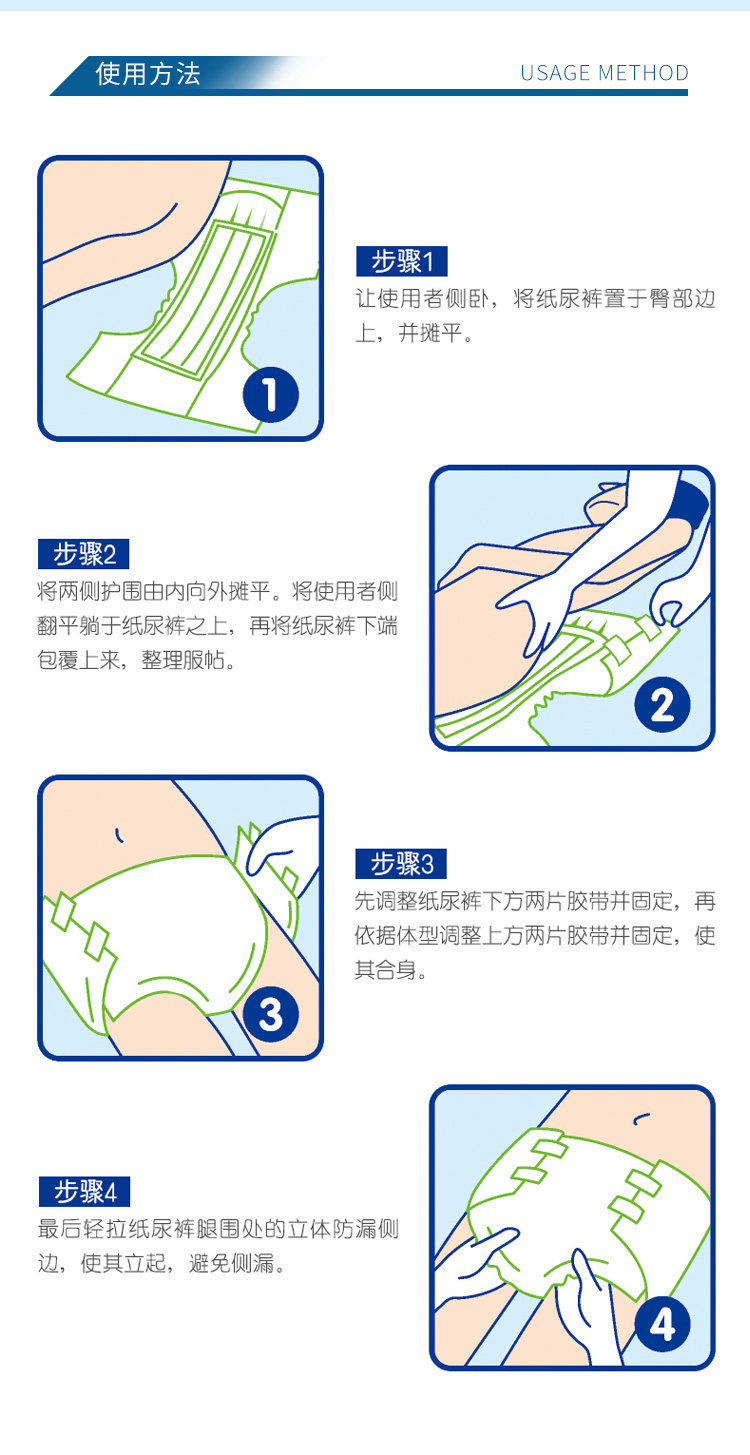 使用方法

USAGE METHOD

1

步骤1
让使用者侧卧，将纸尿裤置于臀部边上，并摊平。

步骤2
将两侧护围由内向外摊平。将使用者侧翻平躺于纸尿裤之上，再将纸尿裤下端包覆上来，整理服帖。

2

3

步骤3
先调整纸尿裤下方两片胶带并固定，再依据体型调整上方两片胶带并固定，使其合身。

步骤4
最后轻拉纸尿裤腿围处的立体防漏侧边，使其立起，避免侧漏。

4