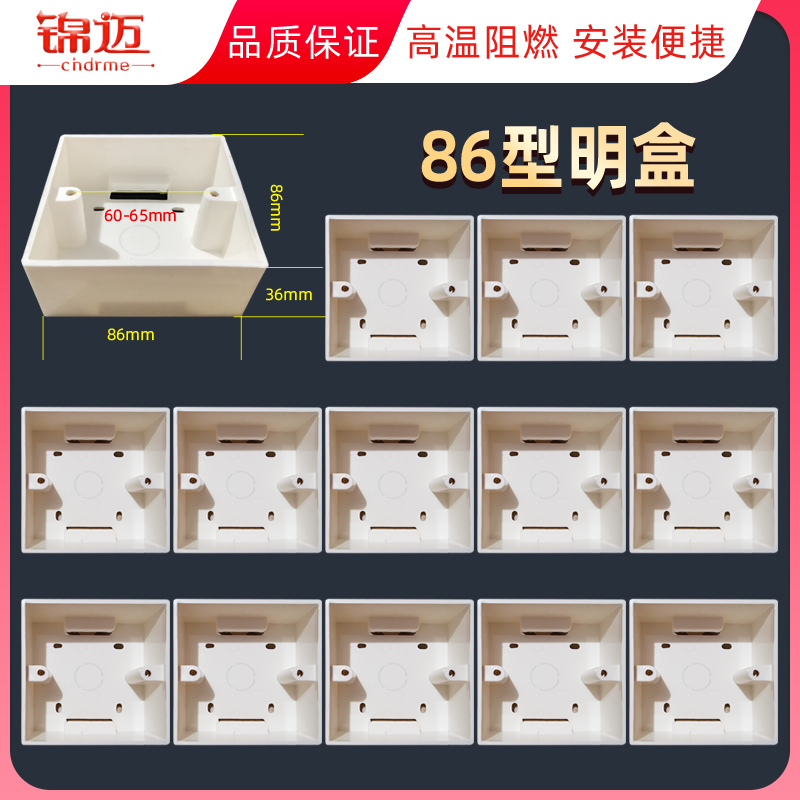 锦迈
chdrme

品质保证

高温阻燃 安装便捷

86型明盒

60-65mm

86mm

36mm

86mm