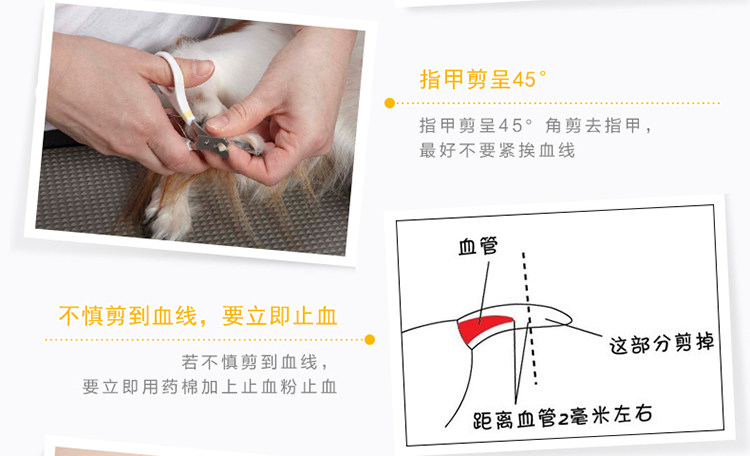 指甲剪呈45°

指甲剪呈45°角剪去指甲，最好不要紧挨血线

血管

这部分剪掉

距离血管2毫米左右

不慎剪到血线，要立即止血

若不慎剪到血线，要立即用药棉加上止血粉止血