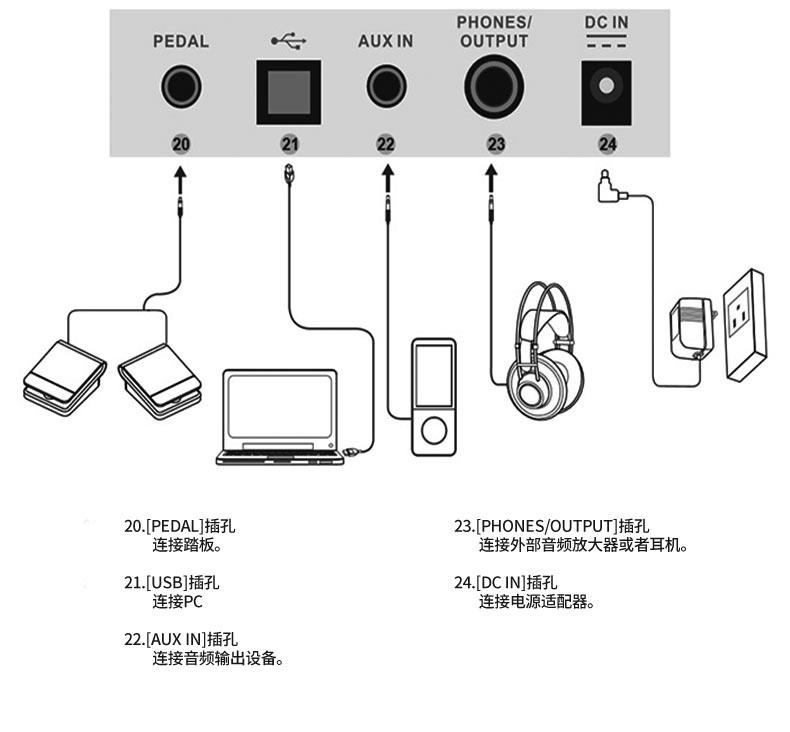 PEDAL

AUX IN

PHONES/
OUTPUT

DC IN

20 21 22 23 24

20.[PEDAL]插孔
连接踏板。

21.[USB]插孔
连接PC

22.[AUX IN]插孔
连接音频输出设备。

23.[PHONES/OUTPUT]插孔
连接外部音频放大器或者耳机。

24.[DC IN]插孔
连接电源适配器。