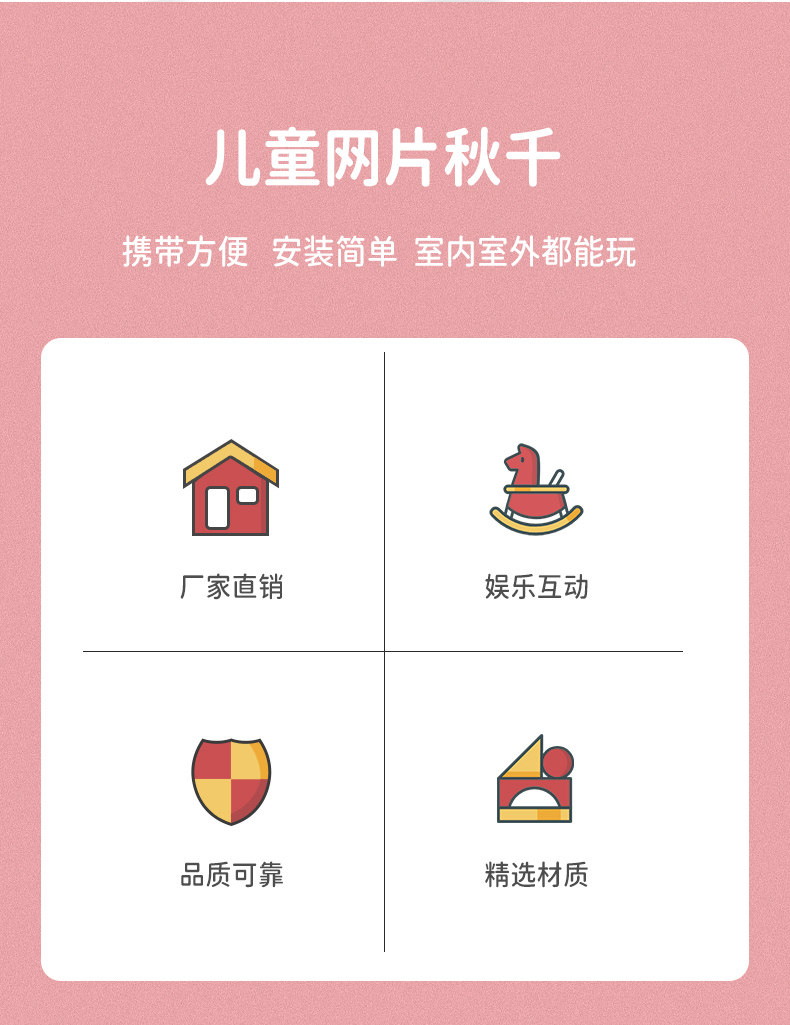 儿童网片秋千

携带方便 安装简单 室内室外都能玩

厂家直销

娱乐互动

品质可靠

精选材质