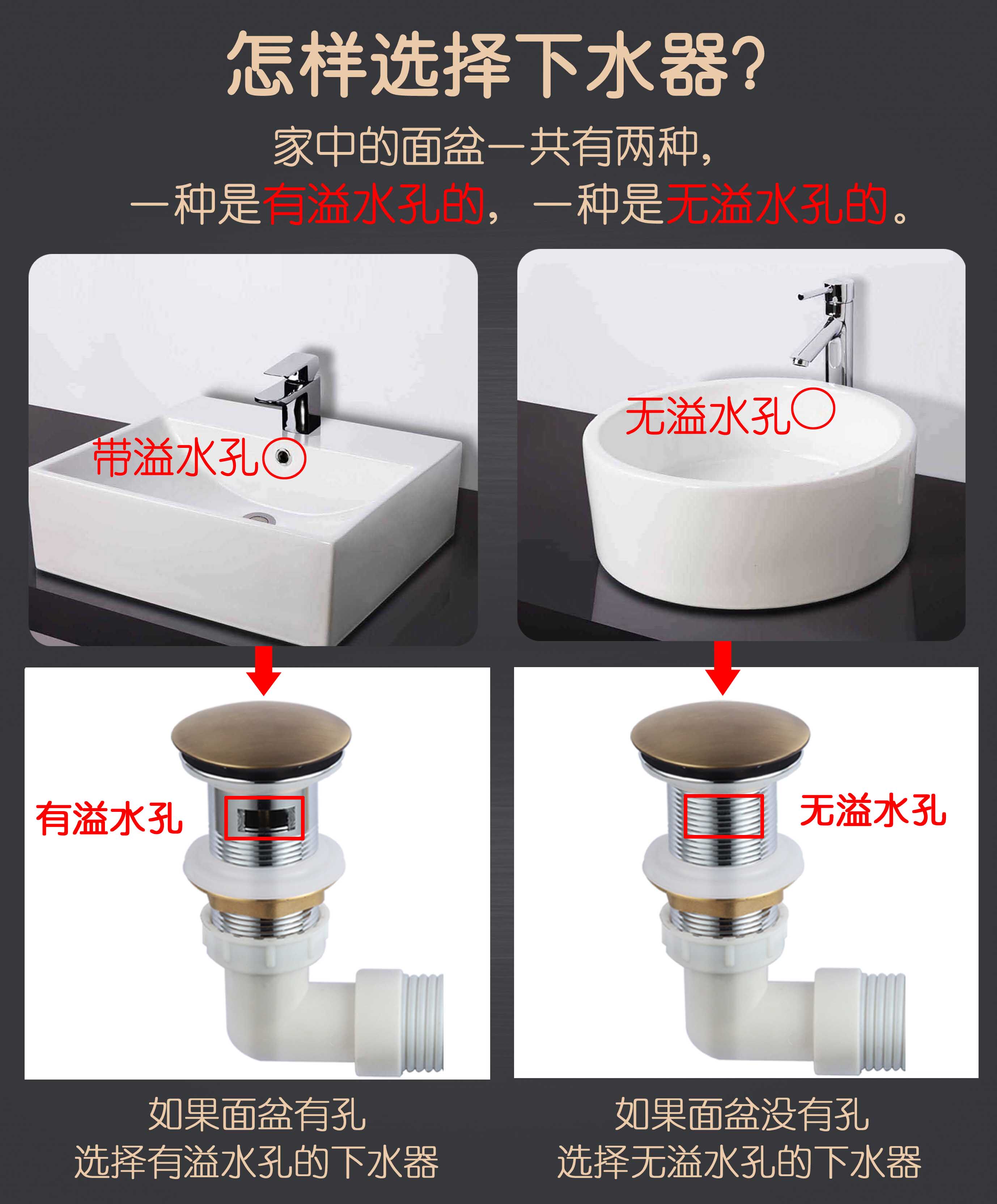 怎样选择下水器?

家中的面盆一共有两种,
一种是有溢水孔的, 一种是无溢水孔的。

带溢水孔

无溢水孔

有溢水孔

无溢水孔

如果面盆有孔
选择有溢水孔的下水器

如果面盆没有孔
选择无溢水孔的下水器