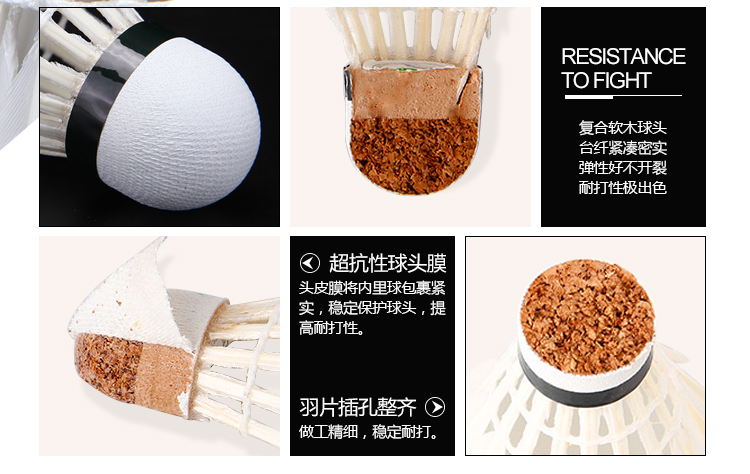 RESISTANCE TO FIGHT

复合软木球头
台纤紧凑密实
弹性好不开裂
耐打性极出色

超抗性球头膜
头皮膜将内里球包裹紧实，稳定保护球头，提高耐打性。

羽片插孔整齐
做工精细，稳定耐打。