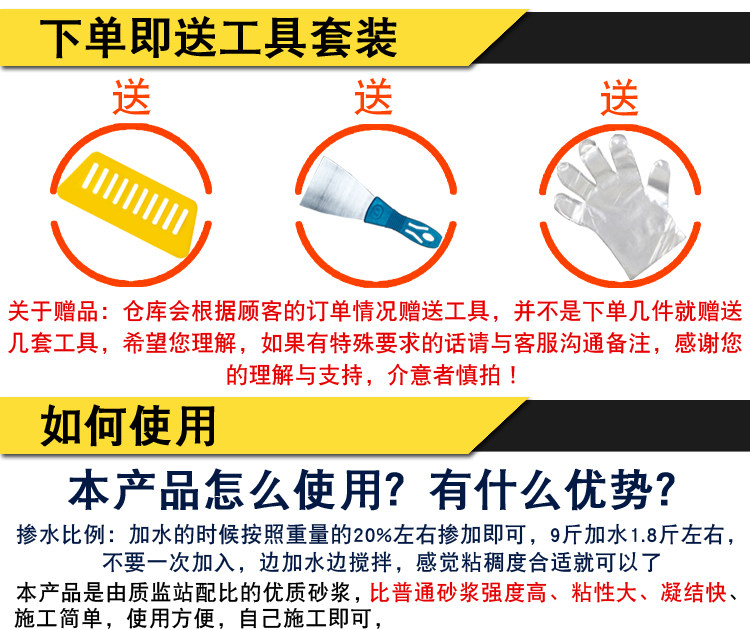 下单即送工具套装

送

送

送

关于赠品：仓库会根据顾客的订单情况赠送工具，并不是下单几件就赠送几套工具，希望您理解，如果有特殊要求的话请与客服沟通备注，感谢您的理解与支持，介意者慎拍！

如何使用

本产品怎么使用？有什么优势？

掺水比例：加水的时候按照重量的20%左右掺加即可，9斤加水1.8斤左右，不要一次加入，边加水边搅拌，感觉粘稠度合适就可以了

本产品是由质监站配比的优质砂浆，比普通砂浆强度高、粘性大、凝结快、施工简单，使用方便，自己施工即可，