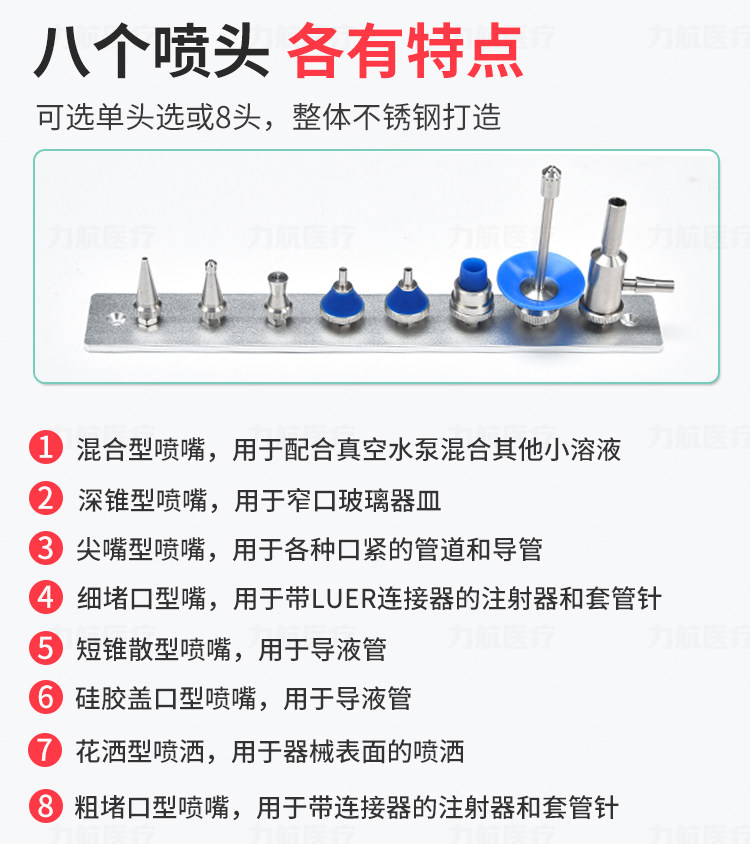 八个喷头 各有特点

可选单头选或8头，整体不锈钢打造

力航医疗 力航医疗 力航医疗 力航医疗

1 混合型喷嘴，用于配合真空水泵混合其他小溶液

2 深锥型喷嘴，用于窄口玻璃器皿

3 尖嘴型喷嘴，用于各种口紧的管道和导管

4 细堵口型嘴，用于带LUER连接器的注射器和套管针

5 短锥散型喷嘴，用于导液管

6 硅胶盖口型喷嘴，用于导液管

7 花洒型喷洒，用于器械表面的喷洒

8 粗堵口型喷嘴，用于带连接器的注射器和套管针