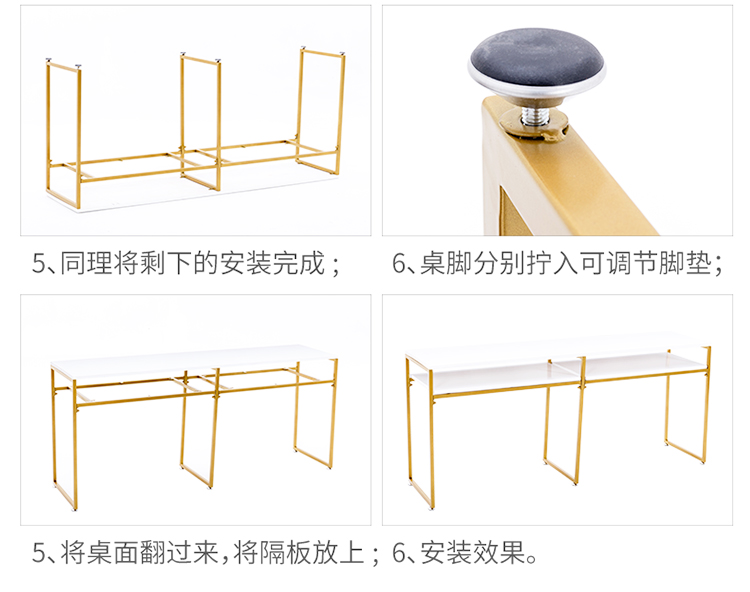 5、同理将剩下的安装完成；

6、桌脚分别拧入可调节脚垫；

5、将桌面翻过来，将隔板放上；

6、安装效果。