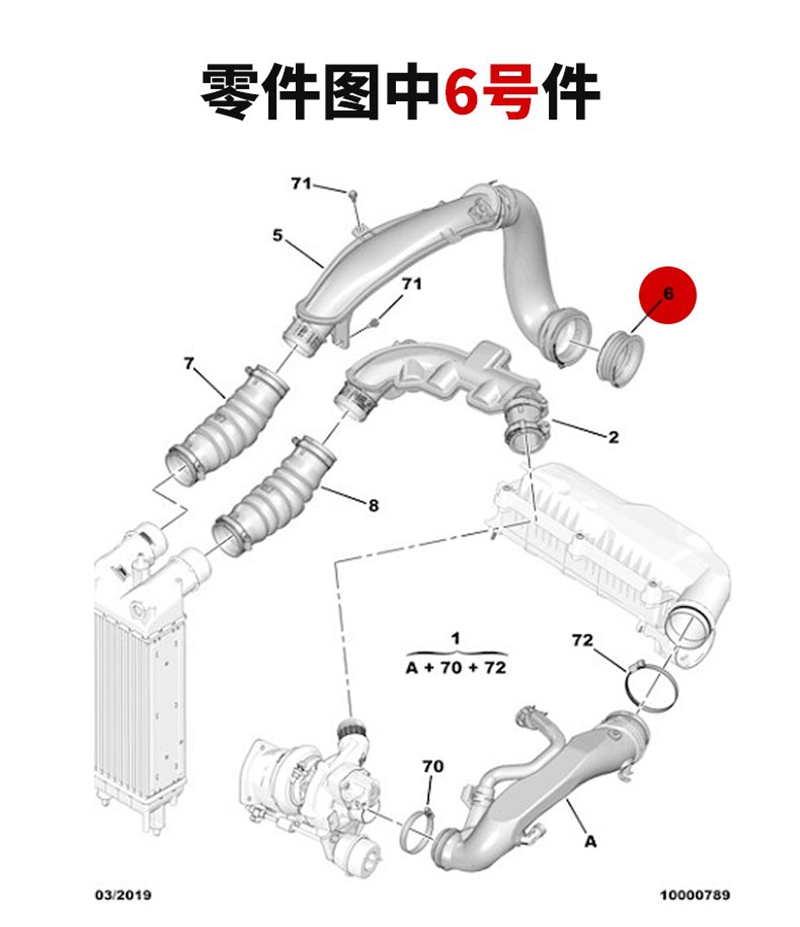 零件图中6号件

71
5
71
6
7
2
8
1
A + 70 + 72
72
70
A

03/2019
10000789