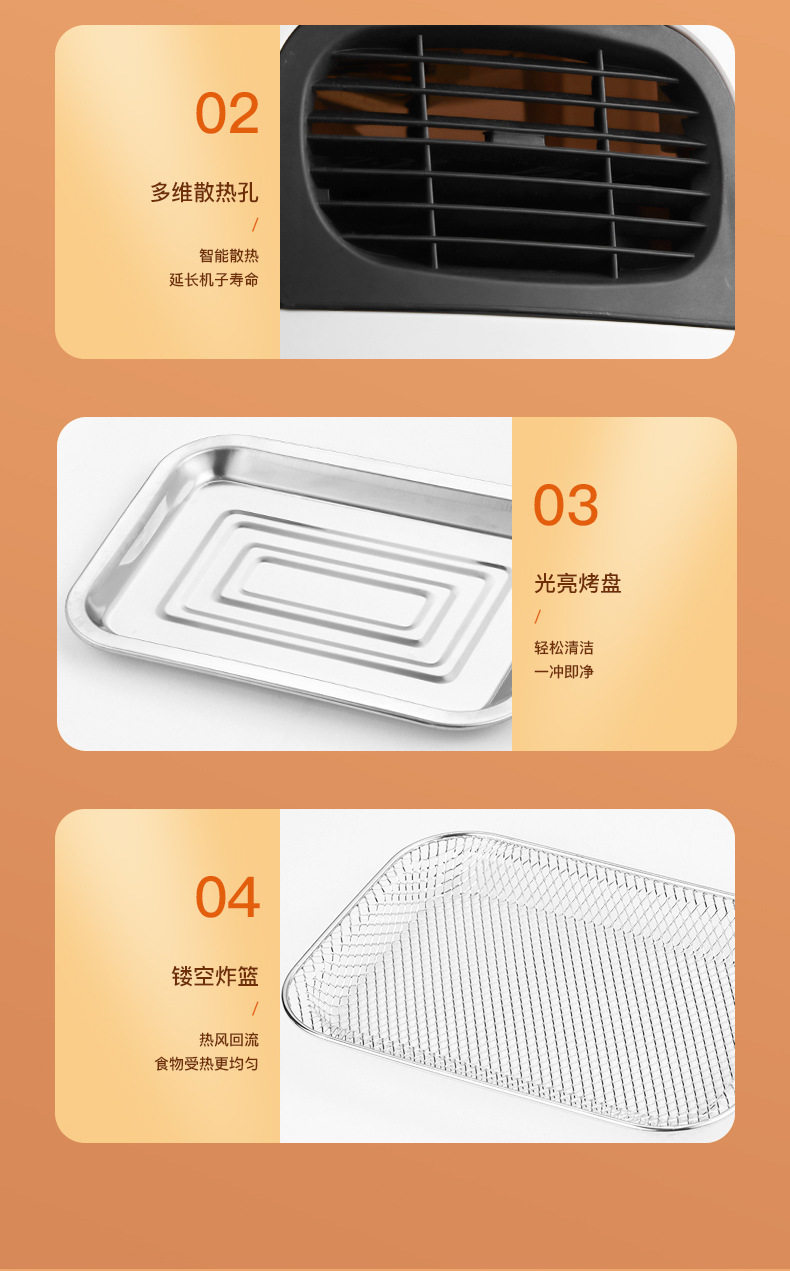 02

多维散热孔

/

智能散热
延长机子寿命

03

光亮烤盘

/

轻松清洁
一冲即净

04

镂空炸篮

/

热风回流
食物受热更均匀