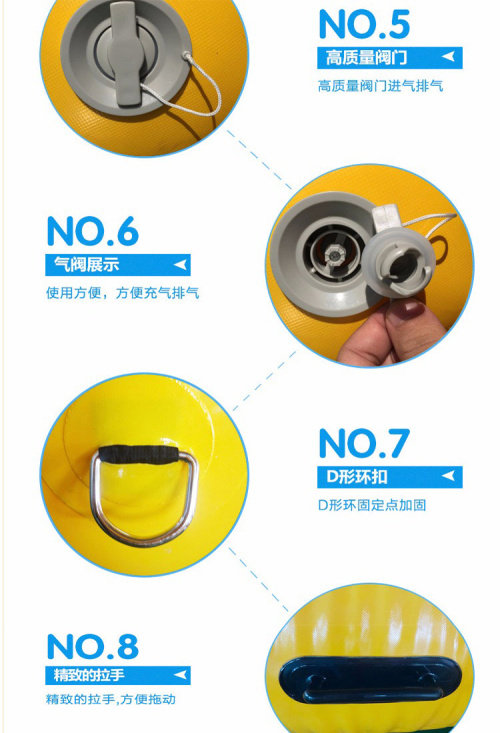 NO.5
高质量阀门
高质量阀门进气排气

NO.6
气阀展示
使用方便，方便充气排气

NO.7
D形环扣
D形环固定点加固

NO.8
精致的拉手
精致的拉手,方便拖动