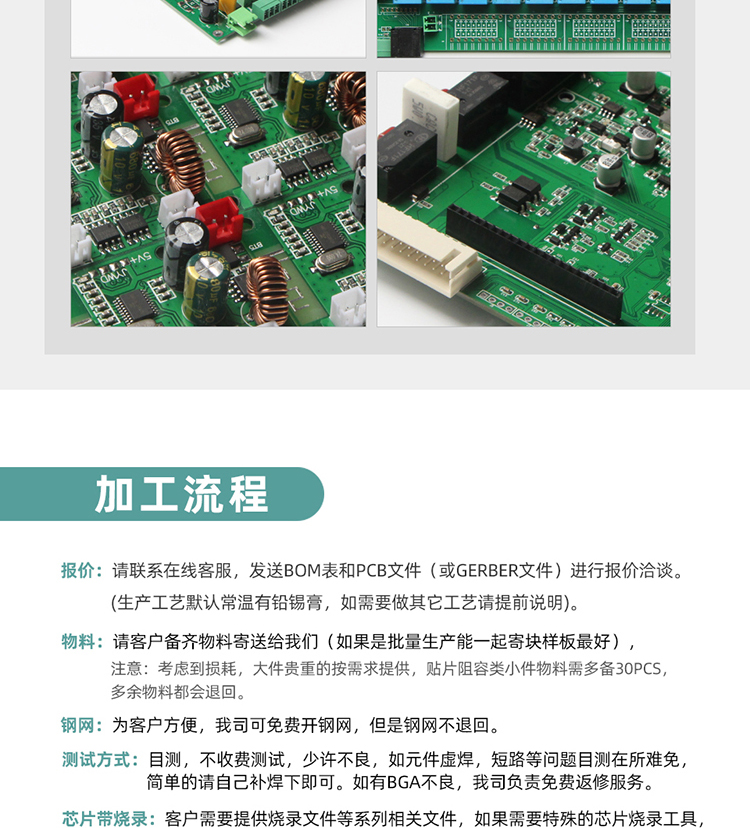 加工流程

报价：请联系在线客服，发送BOM表和PCB文件（或GERBER文件）进行报价洽谈。
(生产工艺默认常温有铅锡膏，如需要做其它工艺请提前说明)。

物料：请客户备齐物料寄送给我们（如果是批量生产能一起寄块样板最好），
注意：考虑到损耗，大件贵重的按需求提供，贴片阻容类小件物料需多备30PCS，多余物料都会退回。

钢网：为客户方便，我司可免费开钢网，但是钢网不退回。

测试方式：目测，不收费测试，少许不良，如元件虚焊，短路等问题目测在所难免，简单的请自己补焊下即可。如有BGA不良，我司负责免费返修服务。

芯片带烧录：客户需要提供烧录文件等系列相关文件，如果需要特殊的芯片烧录工具，