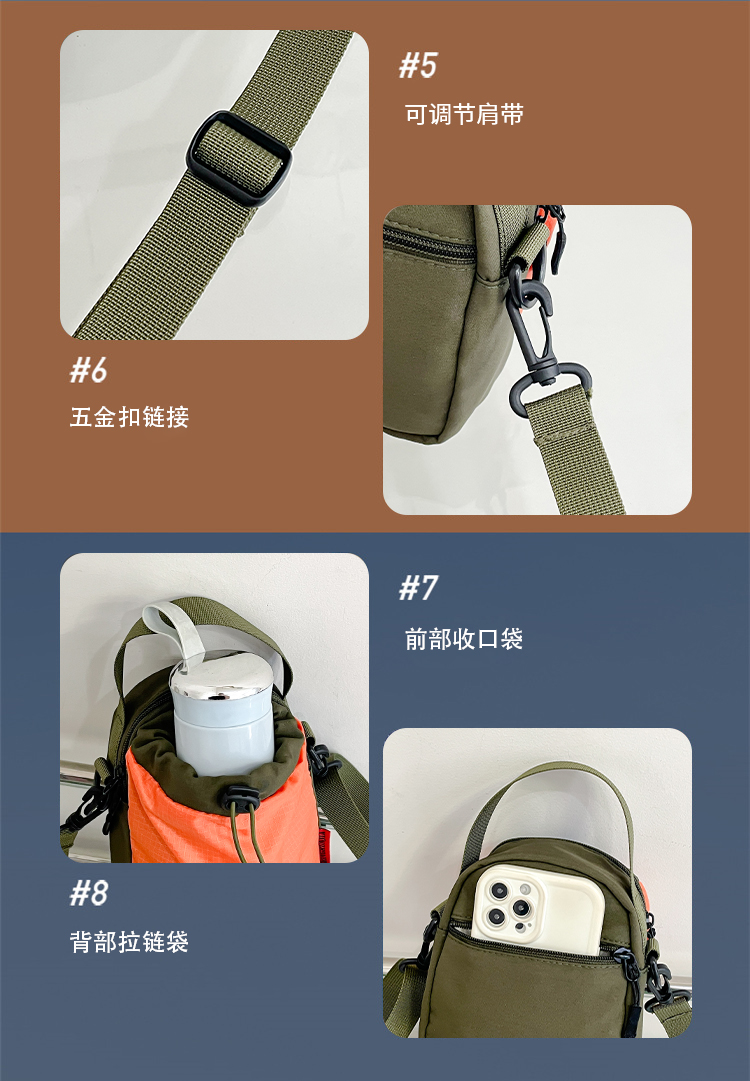 #5

可调节肩带

#6

五金扣链接

#7

前部收口袋

#8

背部拉链袋