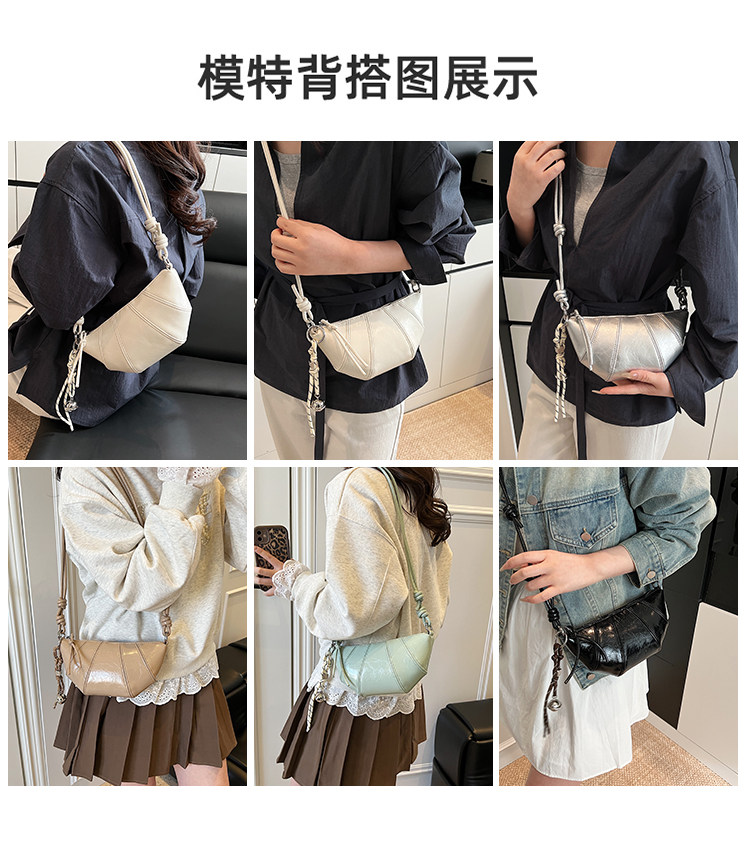 模特背搭图展示