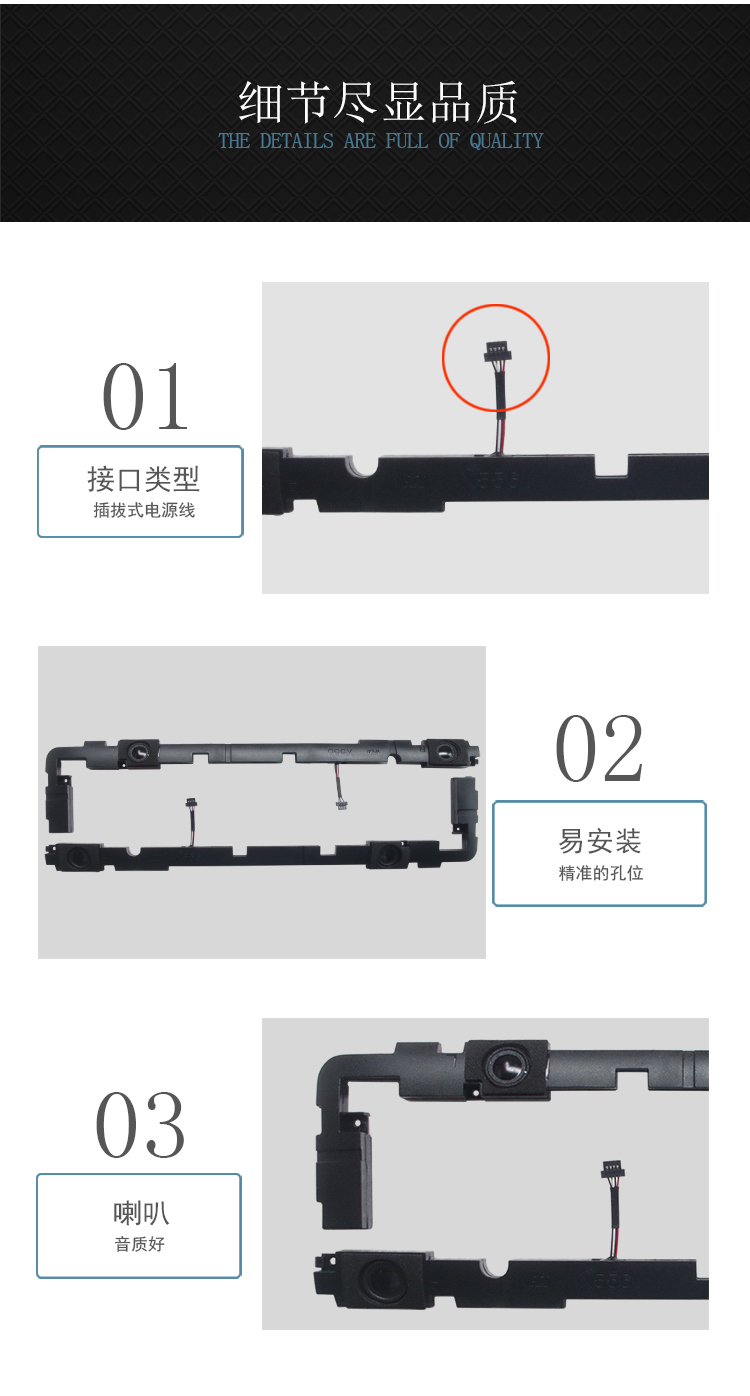 细节尽显品质
THE DETAILS ARE FULL OF QUALITY

01
接口类型
插拔式电源线

02
易安装
精准的孔位

03
喇叭
音质好