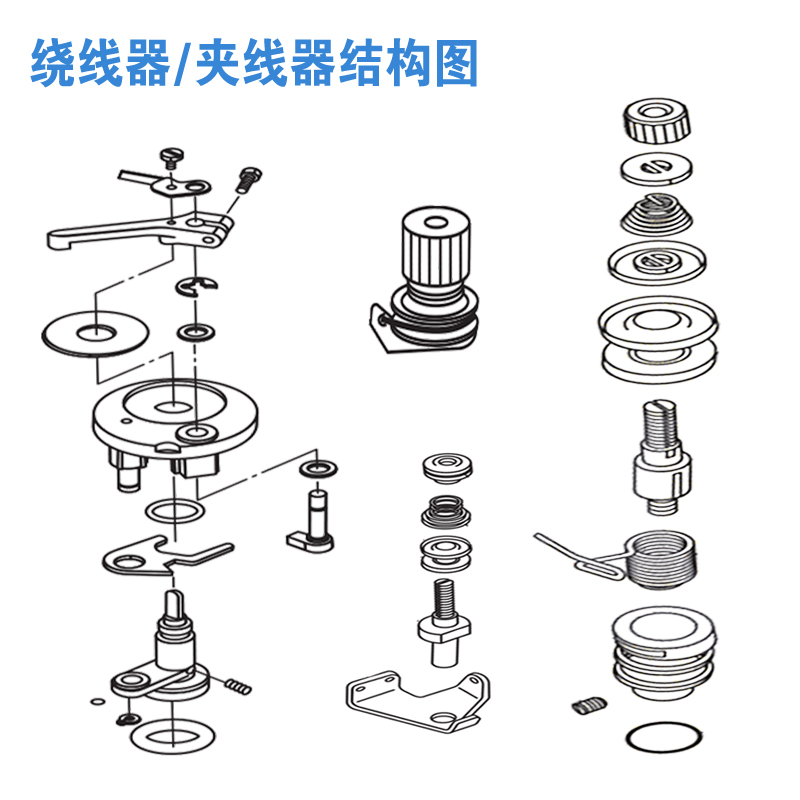 绕线器/夹线器结构图