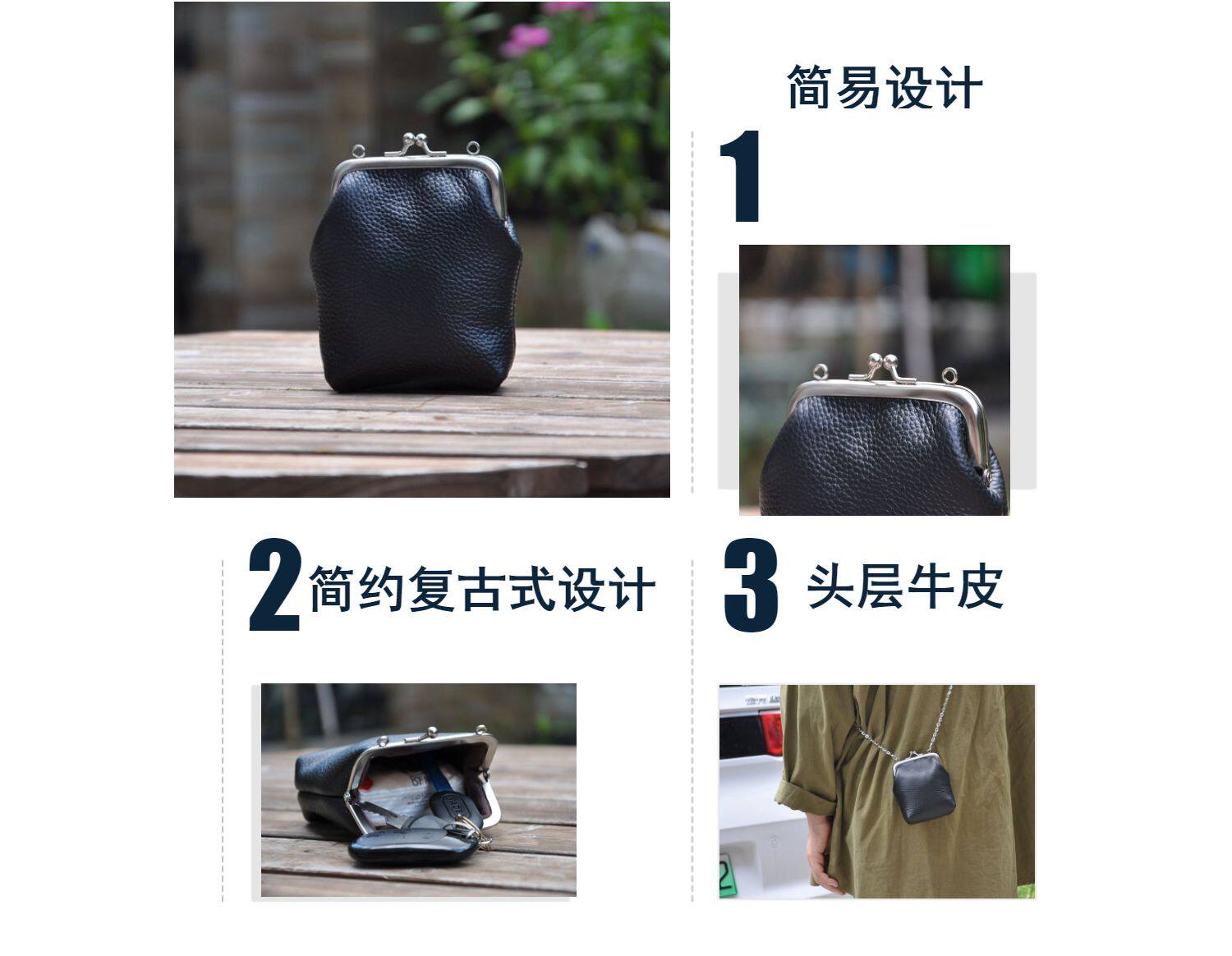 简易设计

1

2 简约复古式设计

3 头层牛皮