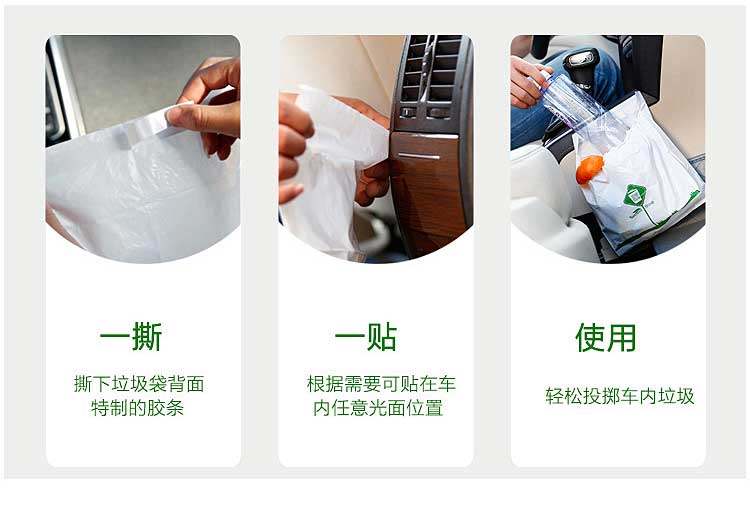 一撕

撕下垃圾袋背面特制的胶条

一贴

根据需要可贴在车内任意光面位置

使用

轻松投掷车内垃圾