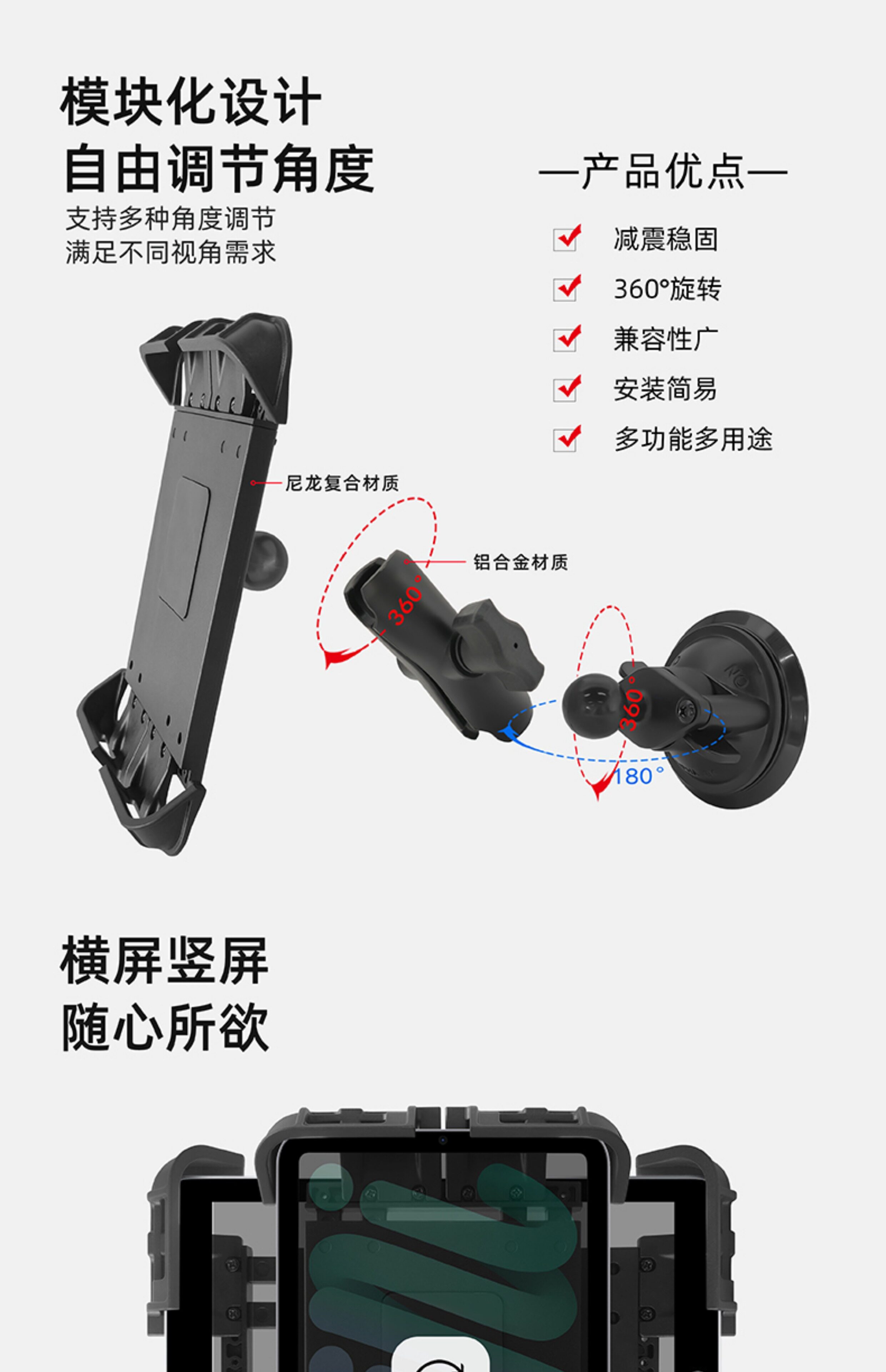 模块化设计
自由调节角度

支持多种角度调节
满足不同视角需求

—产品优点—

减震稳固

360°旋转

兼容性广

安装简易

多功能多用途

尼龙复合材质

铝合金材质

360°

360°

180°

横屏竖屏
随心所欲