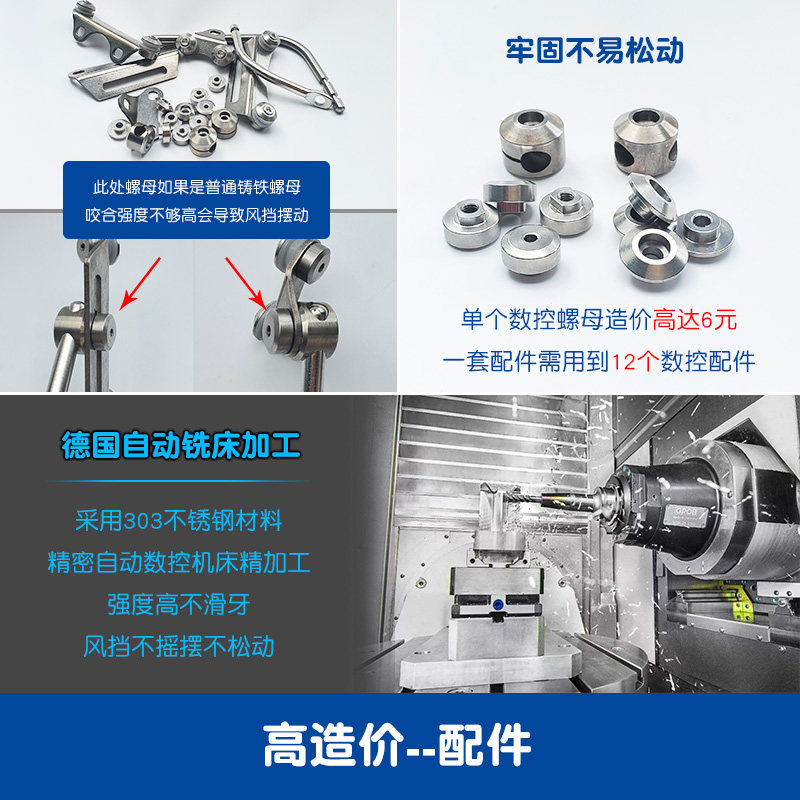 此处螺母如果是普通铸铁螺母
咬合强度不够高会导致风挡摆动

牢固不易松动

单个数控螺母造价高达6元
一套配件需用到12个数控配件

德国自动铣床加工

采用303不锈钢材料
精密自动数控机床精加工
强度高不滑牙
风挡不摇摆不松动

高造价--配件