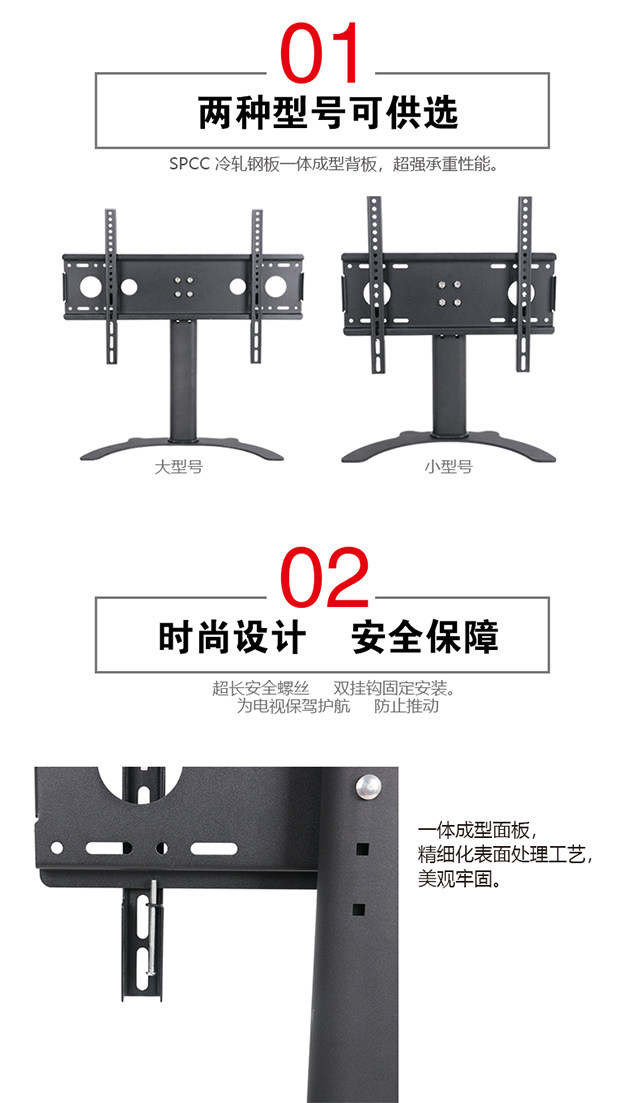 01

两种型号可供选

SPCC 冷轧钢板一体成型背板，超强承重性能。

大型号

小型号

02

时尚设计　安全保障

超长安全螺丝　双挂钩固定安装。
为电视保驾护航　防止推动

一体成型面板，
精细化表面处理工艺，
美观牢固。