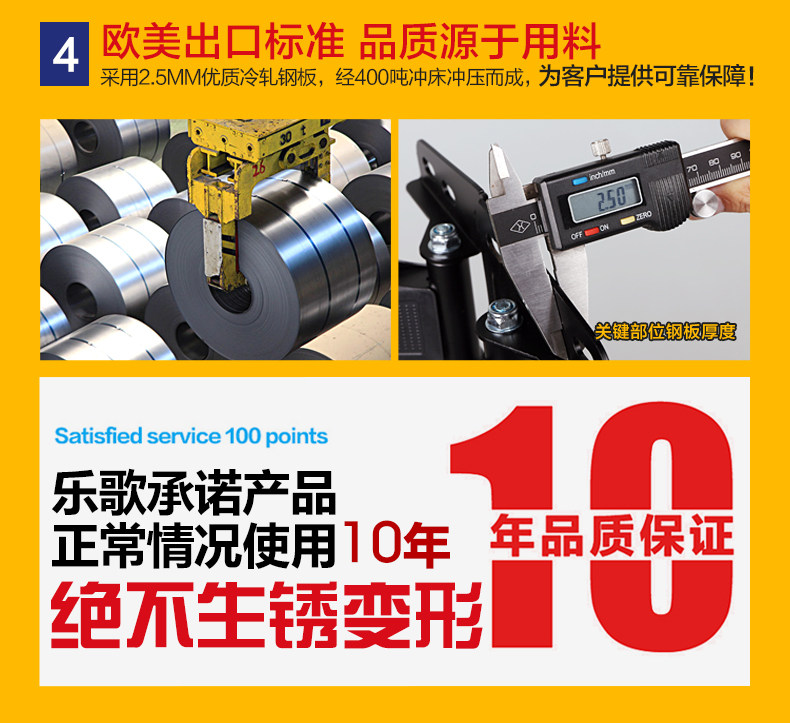 4 欧美出口标准 品质源于用料

采用2.5MM优质冷轧钢板，经400吨冲床冲压而成，为客户提供可靠保障！

30 26

inch/mm 2.50 OFF ON ZERO 70 80 90

关键部位钢板厚度

Satisfied service 100 points

乐歌承诺产品
正常情况使用10年
绝不生锈变形

10 年品质保证