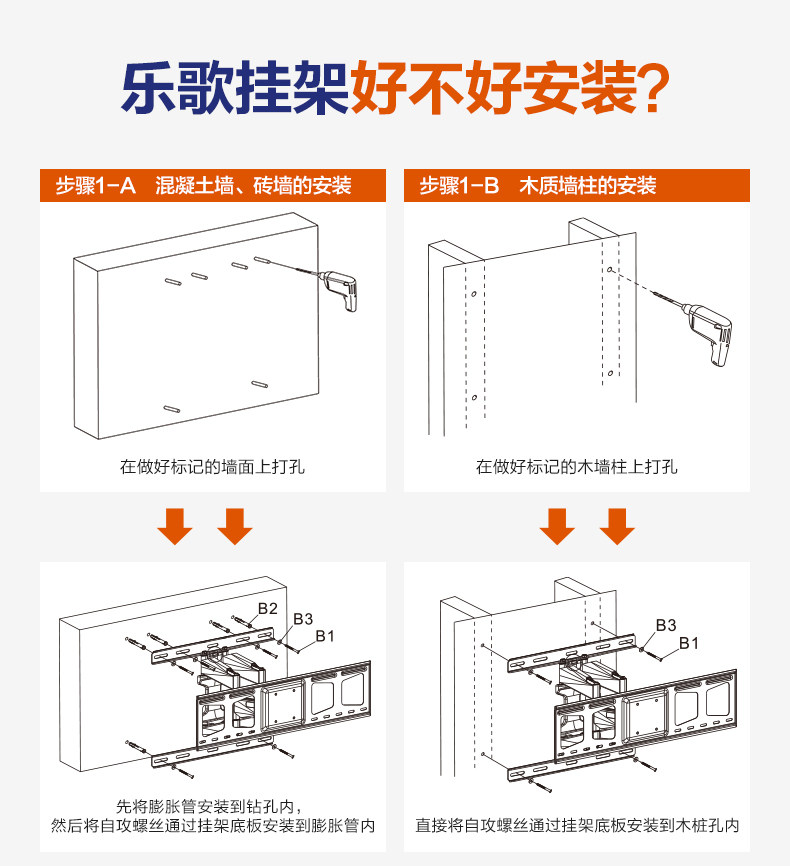 乐歌挂架好不好安装?

步骤1-A 混凝土墙、砖墙的安装

在做好标记的墙面上打孔

B2
B3
B1

先将膨胀管安装到钻孔内，
然后将自攻螺丝通过挂架底板安装到膨胀管内

步骤1-B 木质墙柱的安装

在做好标记的木墙柱上打孔

B3
B1

直接将自攻螺丝通过挂架底板安装到木桩孔内