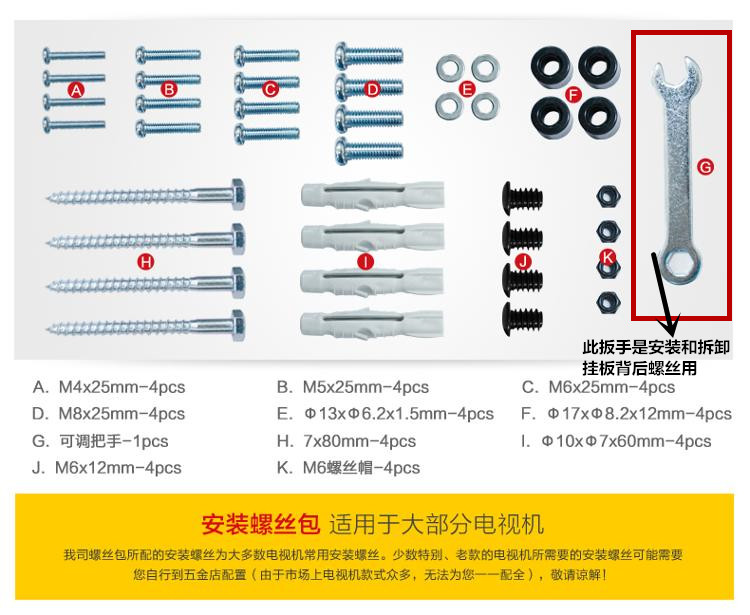 A
B
C
D
E
F
G
H
I
J
K

此扳手是安装和拆卸挂板背后螺丝用

A. M4x25mm-4pcs
B. M5x25mm-4pcs
C. M6x25mm-4pcs
D. M8x25mm-4pcs
E. Φ13xΦ6.2x1.5mm-4pcs
F. Φ17xΦ8.2x12mm-4pcs
G. 可调把手-1pcs
H. 7x80mm-4pcs
I. Φ10xΦ7x60mm-4pcs
J. M6x12mm-4pcs
K. M6螺丝帽-4pcs

安装螺丝包 适用于大部分电视机

我司螺丝包所配的安装螺丝为大多数电视机常用安装螺丝。少数特别、老款的电视机所需要的安装螺丝可能需要您自行到五金店配置（由于市场上电视机款式众多，无法为您一一配全），敬请谅解！