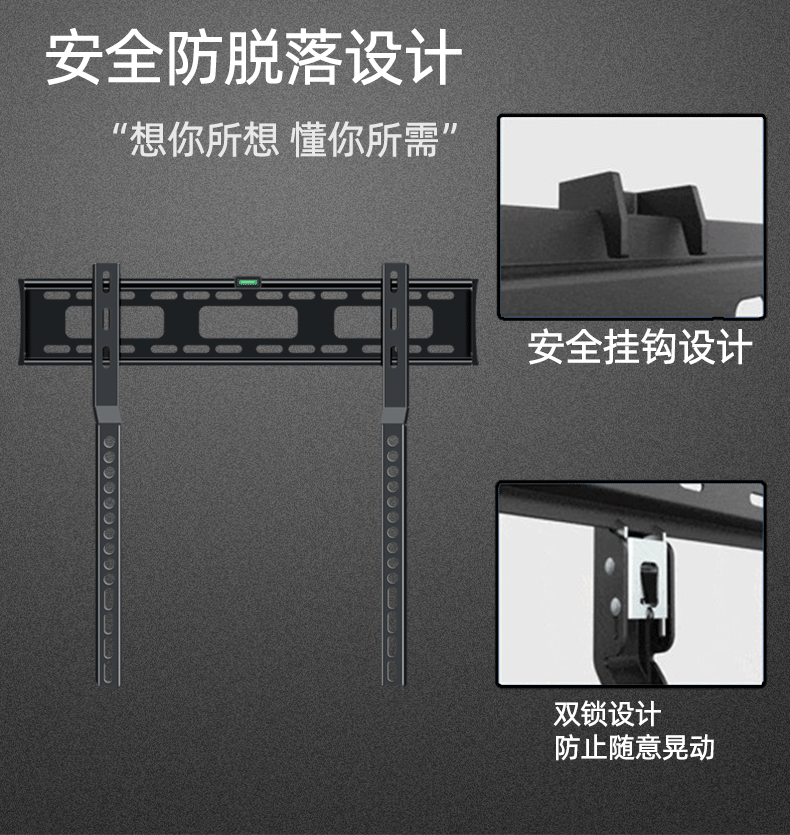 安全防脱落设计

“想你所想 懂你所需”

安全挂钩设计

双锁设计
防止随意晃动