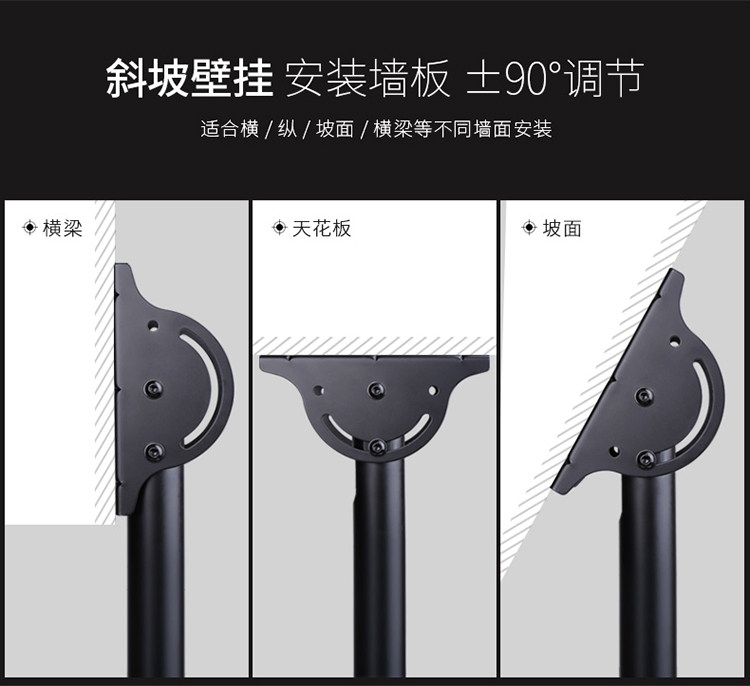 斜坡壁挂 安装墙板 ±90°调节

适合横 / 纵 / 坡面 / 横梁等不同墙面安装

横梁

天花板

坡面