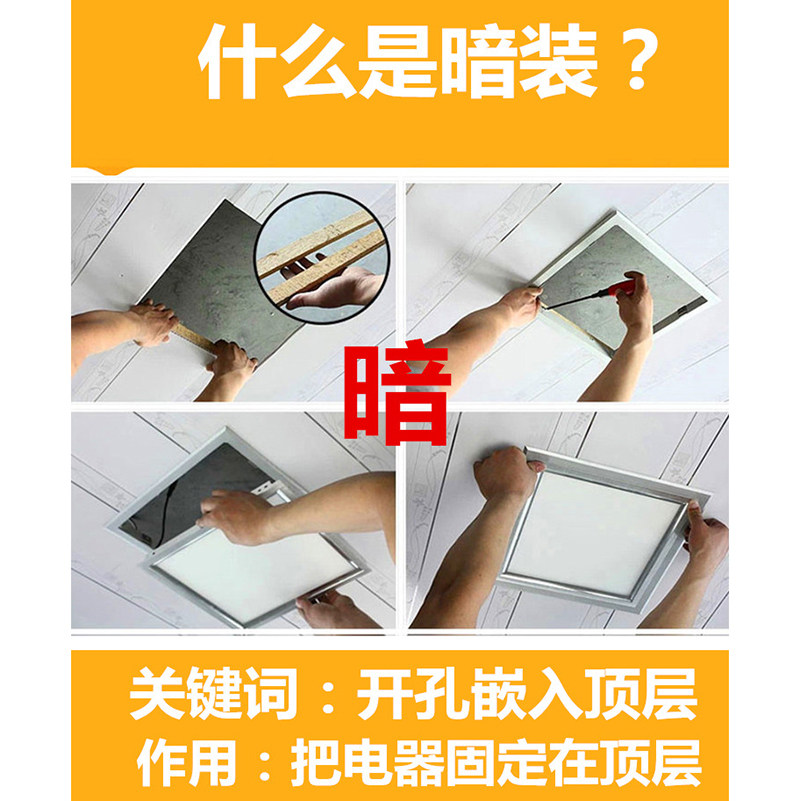 什么是暗装？

暗

关键词：开孔嵌入顶层
作用：把电器固定在顶层