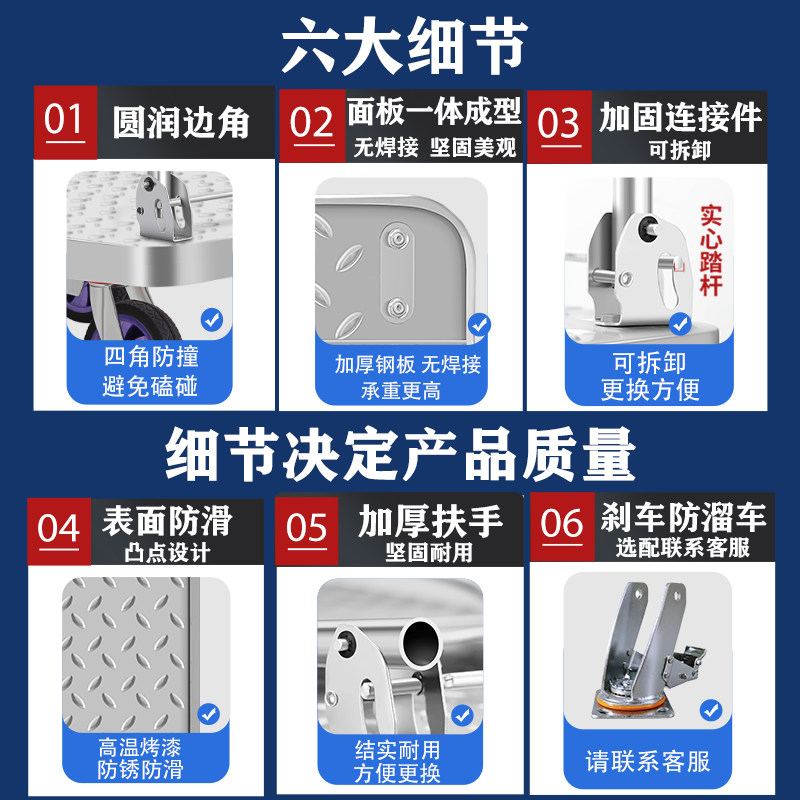 六大细节

01 圆润边角

四角防撞
避免磕碰

02 面板一体成型
无焊接 坚固美观

加厚钢板 无焊接
承重更高

03 加固连接件
可拆卸

实心踏杆

可拆卸
更换方便

细节决定产品质量

04 表面防滑
凸点设计

高温烤漆
防锈防滑

05 加厚扶手
坚固耐用

结实耐用
方便更换

06 刹车防溜车
选配联系客服

请联系客服