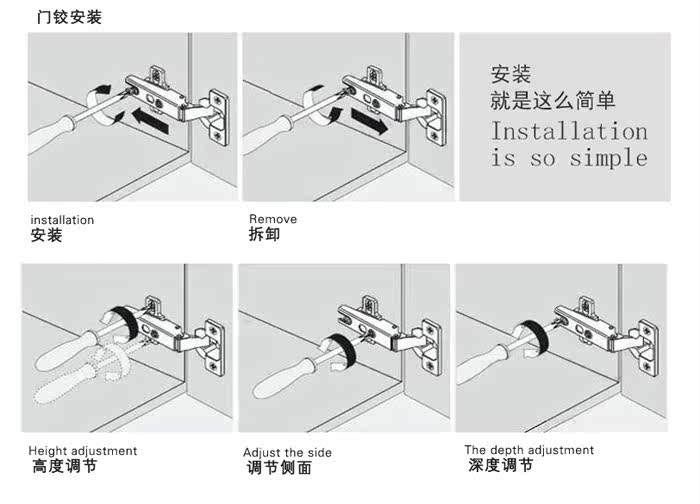 门铰安装

安装
就是这么简单
Installation
is so simple

installation
安装

Remove
拆卸

Height adjustment
高度调节

Adjust the side
调节侧面

The depth adjustment
深度调节