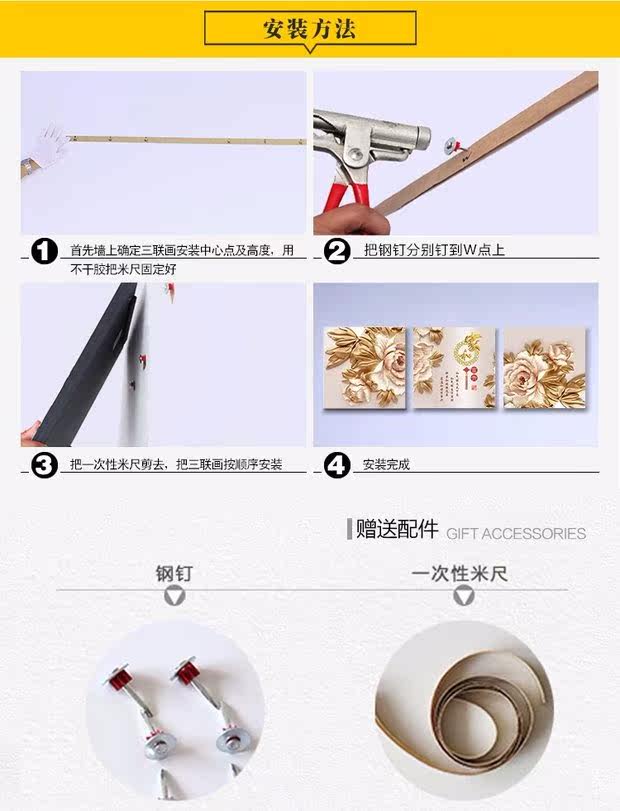 安装方法

1 首先墙上确定三联画安装中心点及高度，用不干胶把米尺固定好

2 把钢钉分别钉到W点上

3 把一次性米尺剪去，把三联画按顺序安装

4 安装完成

赠送配件 GIFT ACCESSORIES

钢钉

一次性米尺