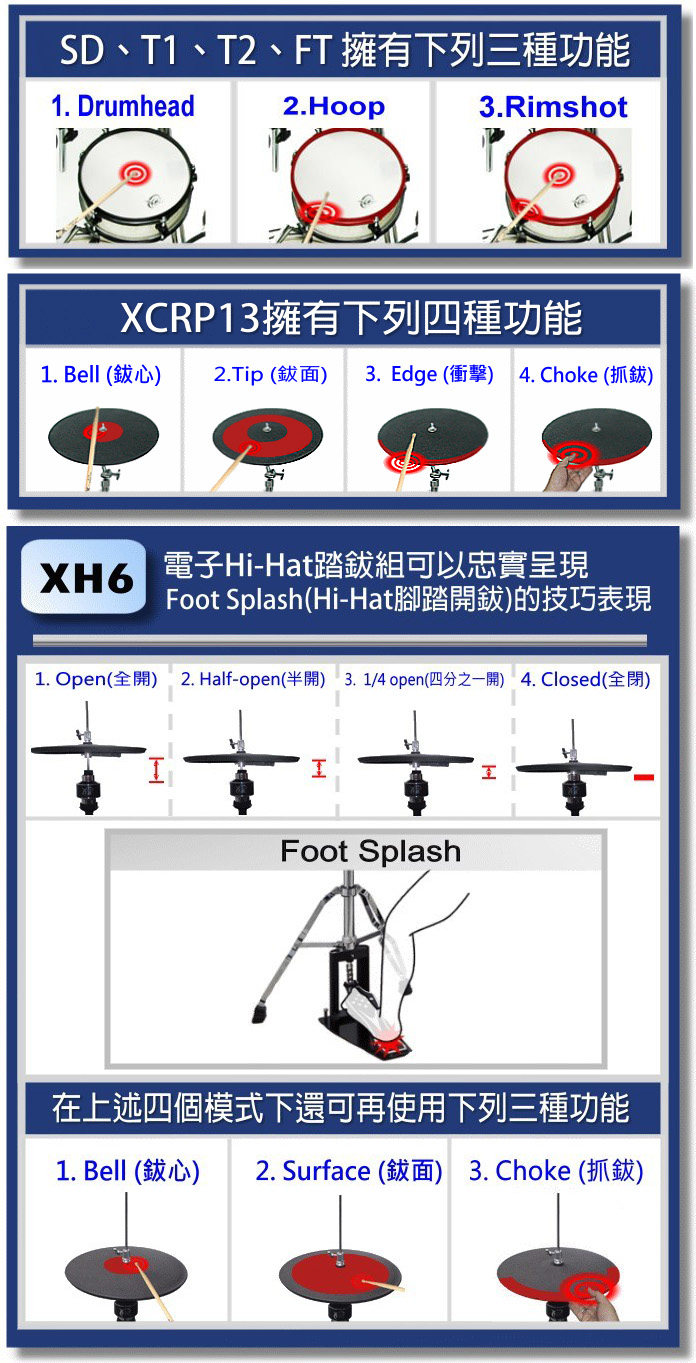 SD、T1、T2、FT 擁有下列三種功能

1. Drumhead

2.Hoop

3.Rimshot

XCRP13擁有下列四種功能

1. Bell (鈸心)

2.Tip (鈸面)

3. Edge (衝擊)

4. Choke (抓鈸)

XH6

電子Hi-Hat踏鈸組可以忠實呈現
Foot Splash(Hi-Hat腳踏開鈸)的技巧表現

1. Open(全開)

2. Half-open(半開)

3. 1/4 open(四分之一開)

4. Closed(全閉)

Foot Splash

在上述四個模式下還可再使用下列三種功能

1. Bell (鈸心)

2. Surface (鈸面)

3. Choke (抓鈸)