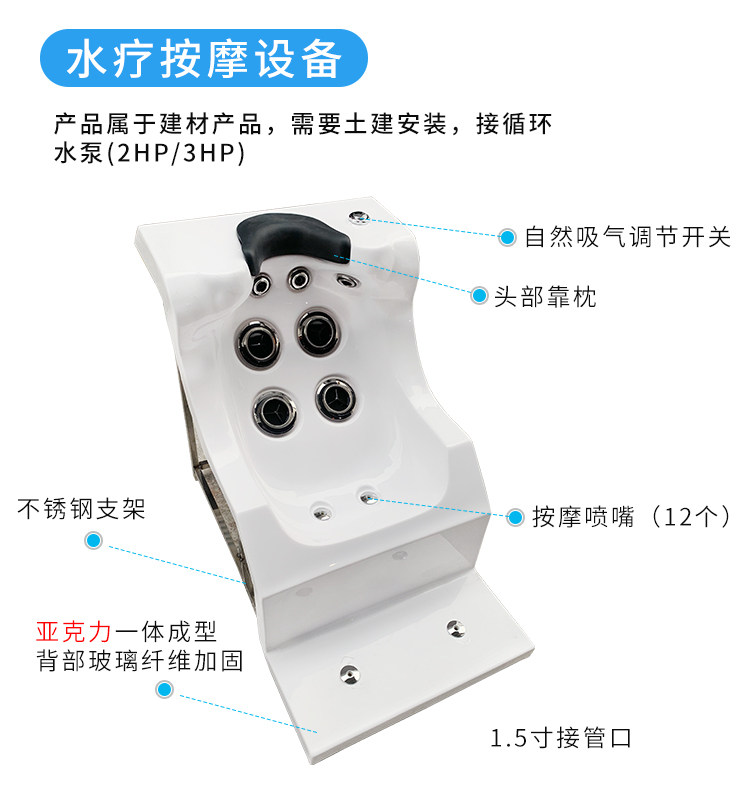 水疗按摩设备

产品属于建材产品，需要土建安装，接循环水泵(2HP/3HP)

自然吸气调节开关

头部靠枕

不锈钢支架

按摩喷嘴（12个）

亚克力一体成型
背部玻璃纤维加固

1.5寸接管口