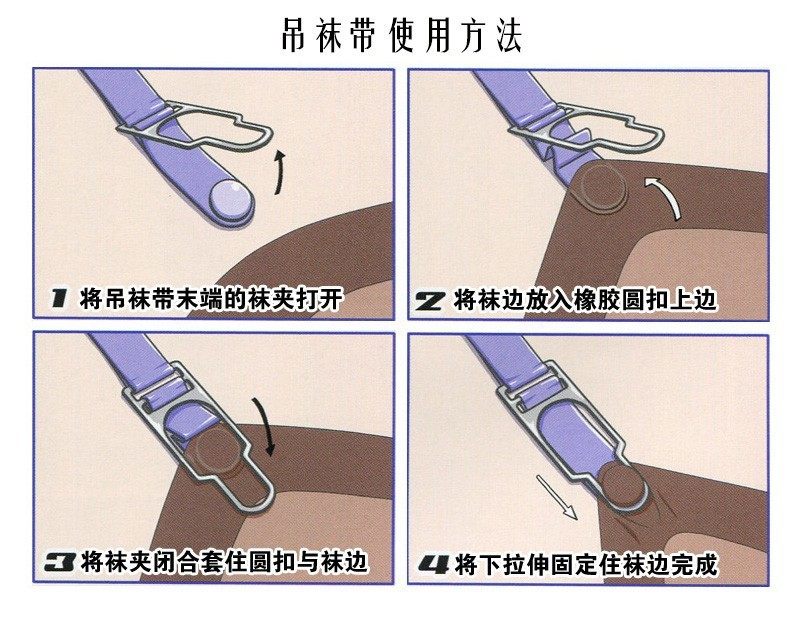 吊袜带使用方法

1 将吊袜带末端的袜夹打开

2 将袜边放入橡胶圆扣上边

3 将袜夹闭合套住圆扣与袜边

4 将下拉伸固定住袜边完成